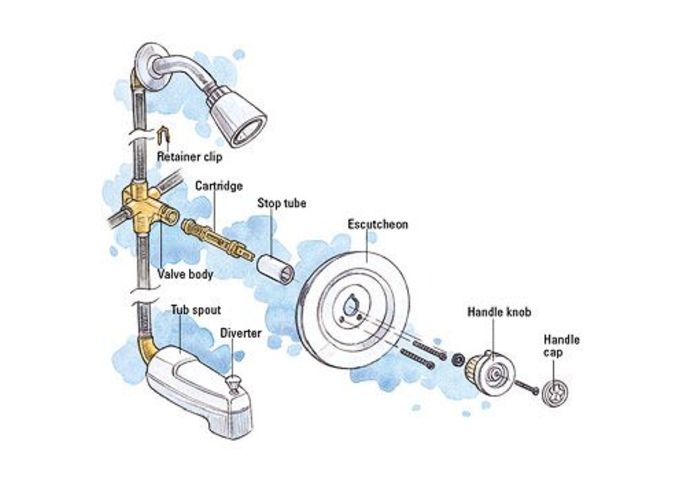 Retainer clip
Cartridge
Stop tube
Escutcheon
Valve body
Tub spout
Diverter
Handle knob
Handle cap