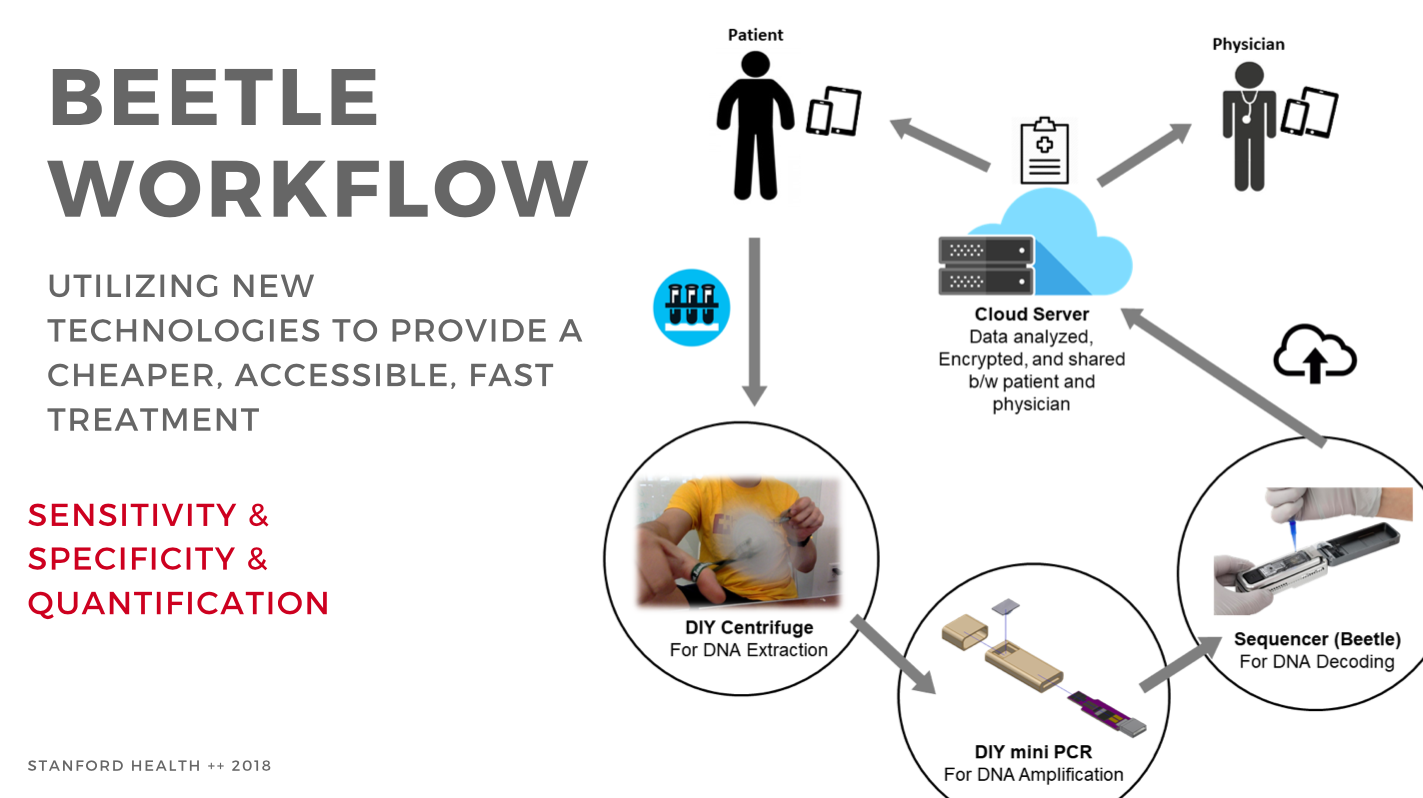 BEETLE WORKFLOW

UTILIZING NEW TECHNOLOGIES TO PROVIDE A CHEAPER, ACCESSIBLE, FAST TREATMENT

SENSITIVITY & SPECIFICITY & QUANTIFICATION

STANFORD HEALTH ++ 2018

Patient

Physician

Cloud Server
Data analyzed, Encrypted, and shared b/w patient and physician

DIY Centrifuge
For DNA Extraction

DIY mini PCR
For DNA Amplification

Sequencer (Beetle)
For DNA Decoding