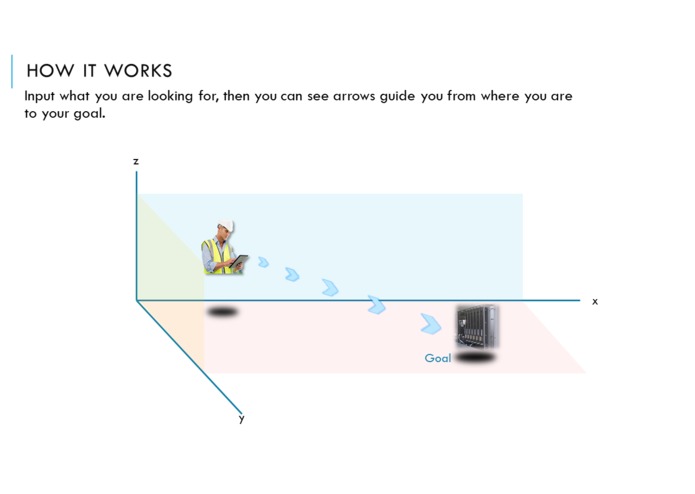 HOW IT WORKS

Input what you are looking for, then you can see arrows guide you from where you are to your goal.

z

x

Goal

y