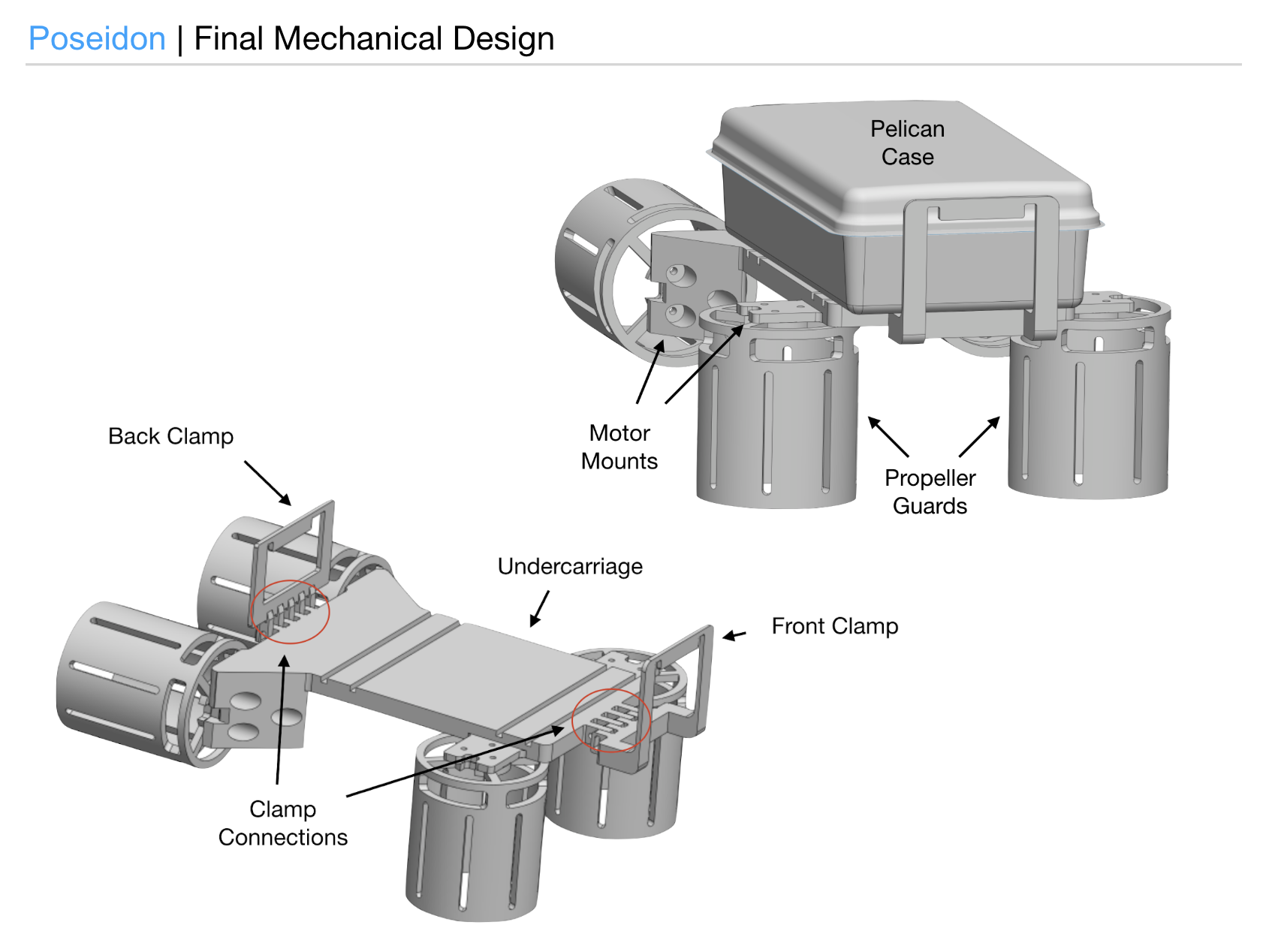 Poseidon | Final Mechanical Design

Pelican Case

Motor Mounts

Propeller Guards

Back Clamp

Undercarriage

Front Clamp

Clamp Connections