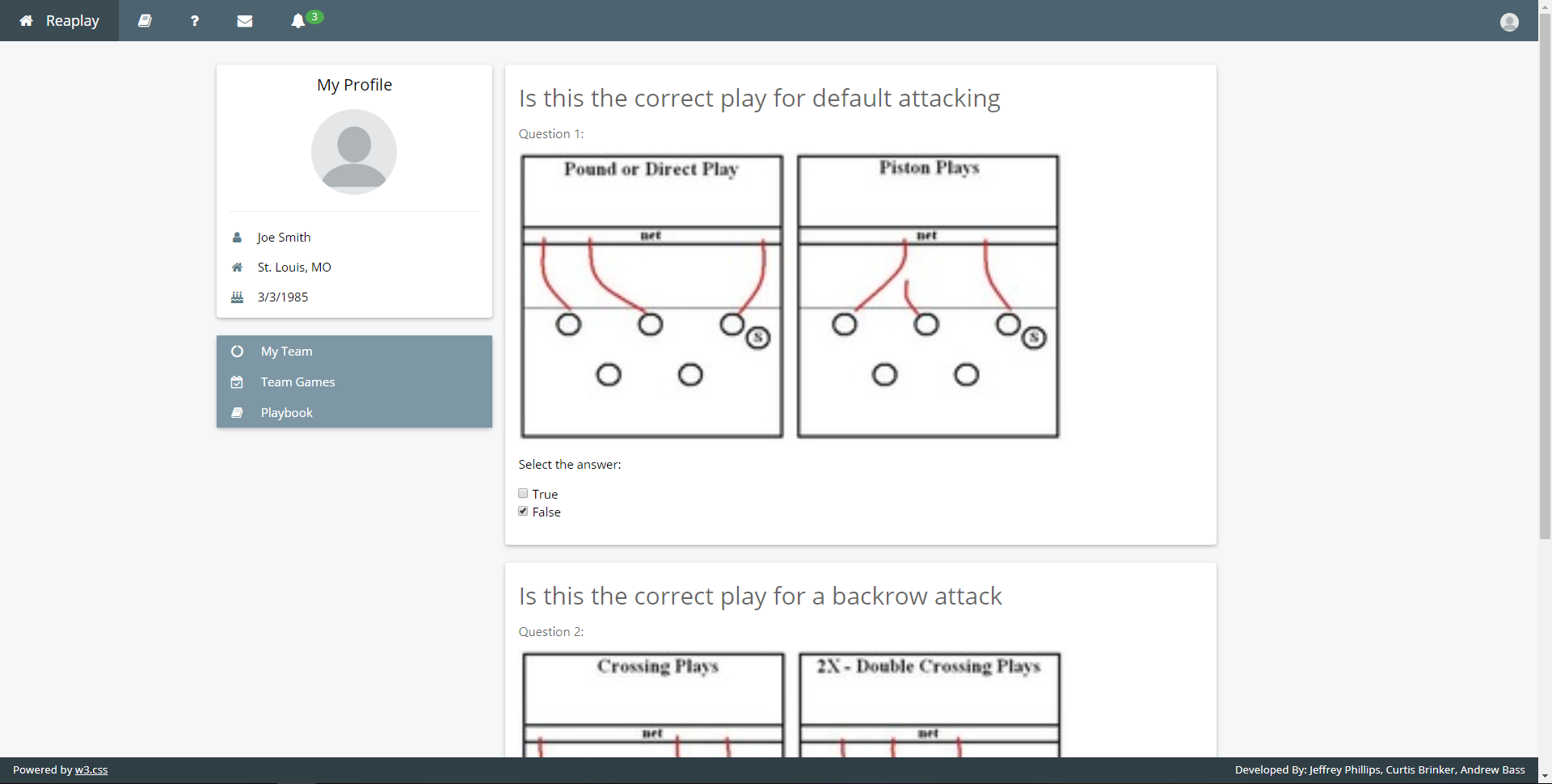 Reaplay ? 3

My Profile

Joe Smith

St. Louis, MO

3/3/1985

My Team

Team Games

Playbook

Is this the correct play for default attacking

Question 1:

Pound or Direct Play

net

S

Piston Plays

net

S

Select the answer:

True

False

Is this the correct play for a backrow attack

Question 2:

Crossing Plays

net

2X - Double Crossing Plays

net

Powered by w3.css

Developed By: Jeffrey Phillips, Curtis Brinker, Andrew Bass