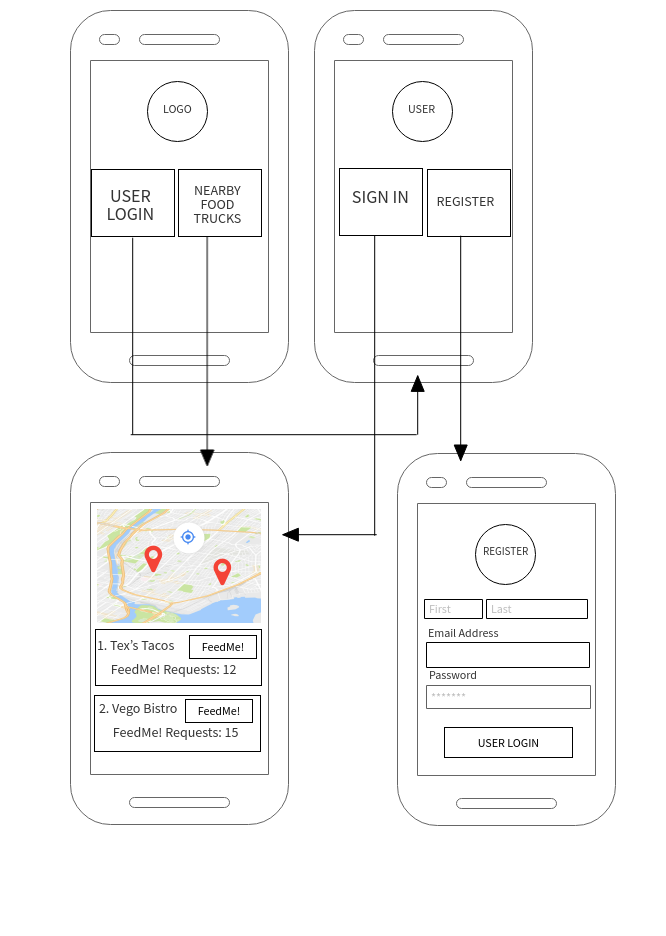 LOGO

USER LOGIN

NEARBY FOOD TRUCKS

USER

SIGN IN

REGISTER

1. Tex's Tacos

FeedMe!

FeedMe! Requests: 12

2. Vego Bistro

FeedMe!

FeedMe! Requests: 15

REGISTER

First

Last

Email Address

Password

*******

USER LOGIN