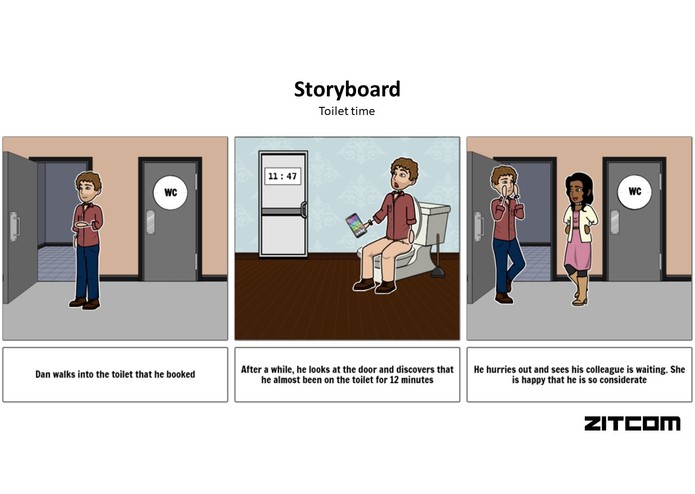 Storyboard

Toilet time

WC

11 : 47

WC

Dan walks into the toilet that he booked

After a while, he looks at the door and discovers that he almost been on the toilet for 12 minutes

He hurries out and sees his colleague is waiting. She is happy that he is so considerate

ZITCOM