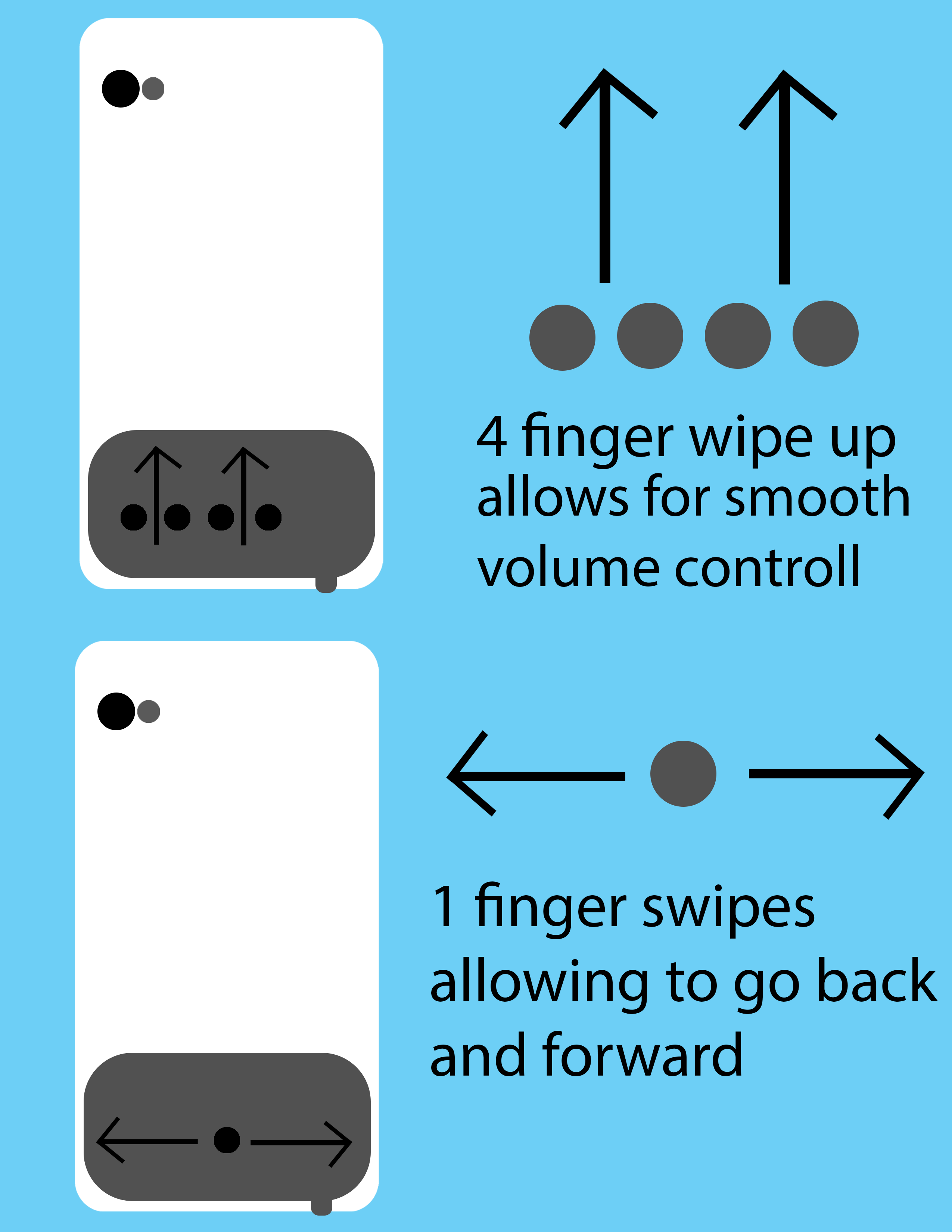 4 finger wipe up allows for smooth volume controll

1 finger swipes allowing to go back and forward