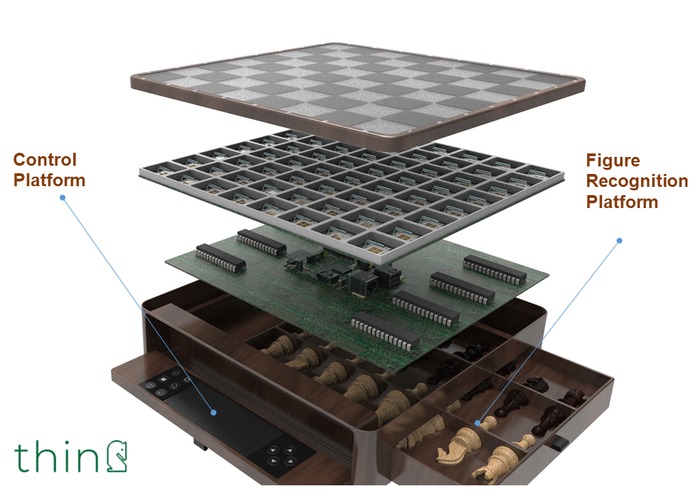 Control Platform

Figure Recognition Platform

thin