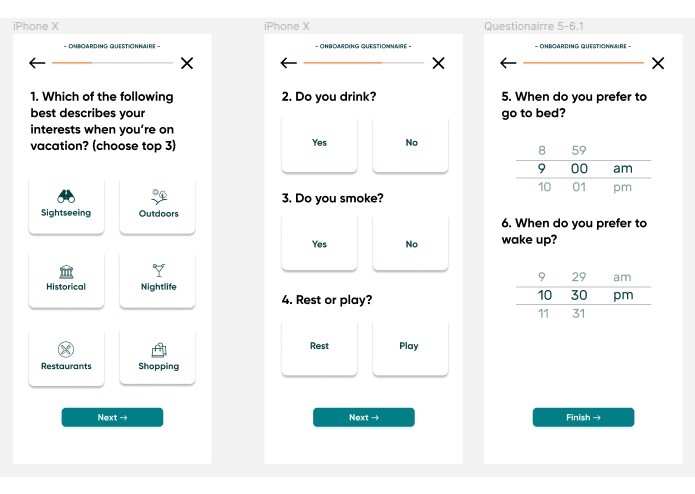 iPhone X

- ONBOARDING QUESTIONNAIRE -

←

✕

1. Which of the following best describes your interests when you're on vacation? (choose top 3)

Sightseeing

Outdoors

Historical

Nightlife

Restaurants

Shopping

Next →

iPhone X

- ONBOARDING QUESTIONNAIRE -

←

✕

2. Do you drink?

Yes

No

3. Do you smoke?

Yes

No

4. Rest or play?

Rest

Play

Next →

Questionairre 5-6.1

- ONBOARDING QUESTIONNAIRE -

←

✕

5. When do you prefer to go to bed?

8 59
9 00 am
10 01 pm

6. When do you prefer to wake up?

9 29 am
10 30 pm
11 31

Finish →