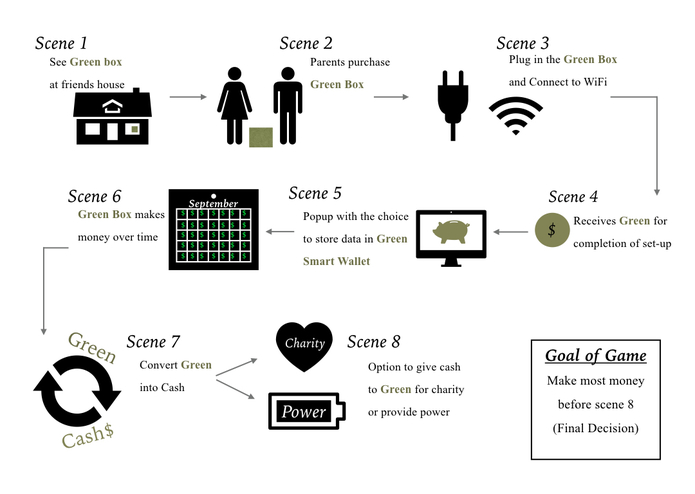 Scene 1
See Green box at friends house

Scene 2
Parents purchase Green Box

Scene 3
Plug in the Green Box and Connect to WiFi

Scene 4
$
Receives Green for completion of set-up

Scene 5
Popup with the choice to store data in Green Smart Wallet

Scene 6
Green Box makes money over time

September
$ $ $ $ $ $ $
$ $ $ $ $ $ $
$ $ $ $ $ $ $
$ $ $ $ $ $ $
$ $ $ $ $ $ $

Green
Cash$

Scene 7
Convert Green into Cash

Charity
Power

Scene 8
Option to give cash to Green for charity or provide power

Goal of Game
Make most money before scene 8 (Final Decision)