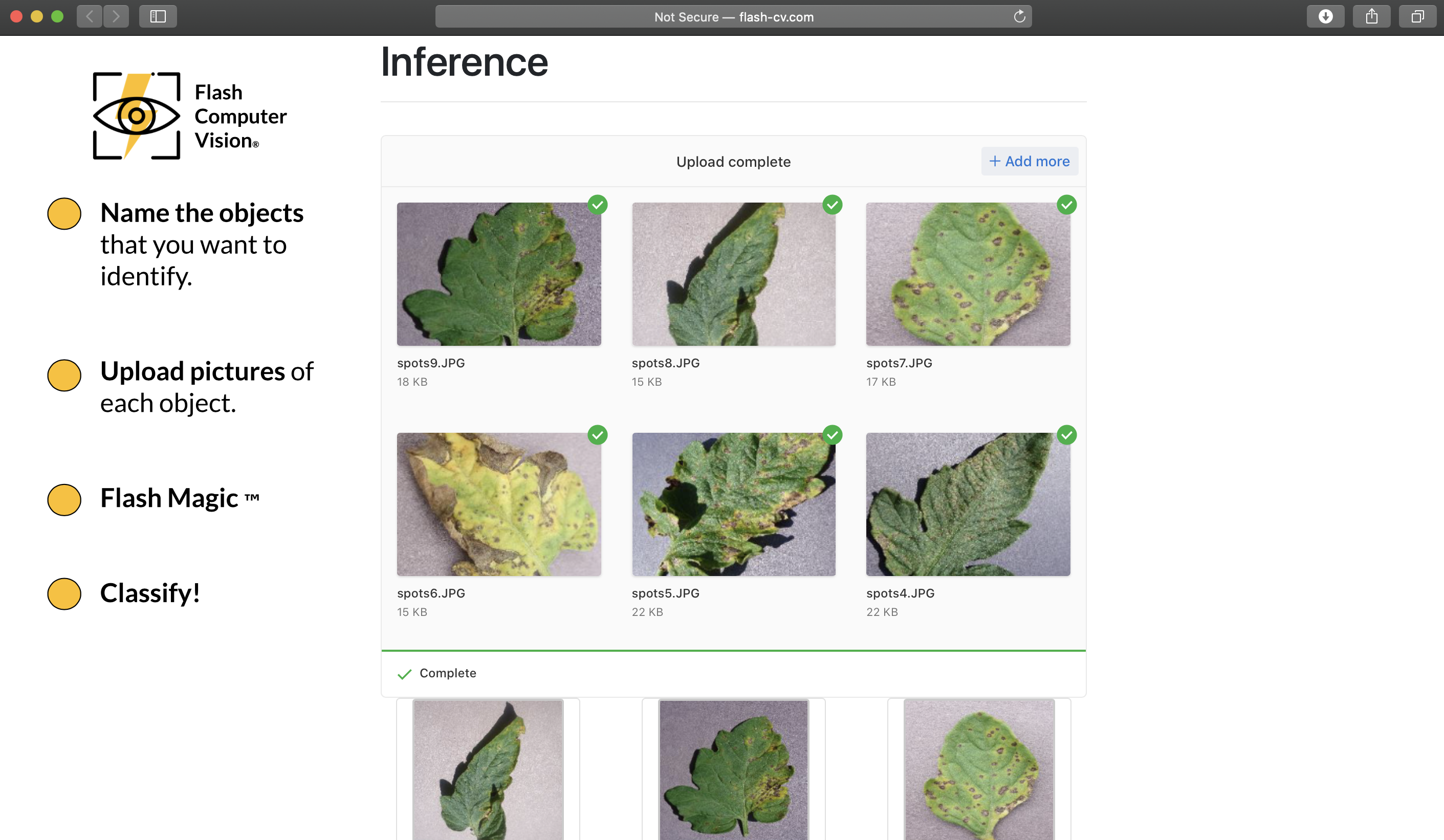 Not Secure — flash-cv.com

Flash Computer Vision®

Name the objects that you want to identify.

Upload pictures of each object.

Flash Magic ™

Classify!

Inference

Upload complete

+ Add more

spots9.JPG
18 KB

spots8.JPG
15 KB

spots7.JPG
17 KB

spots6.JPG
15 KB

spots5.JPG
22 KB

spots4.JPG
22 KB

Complete