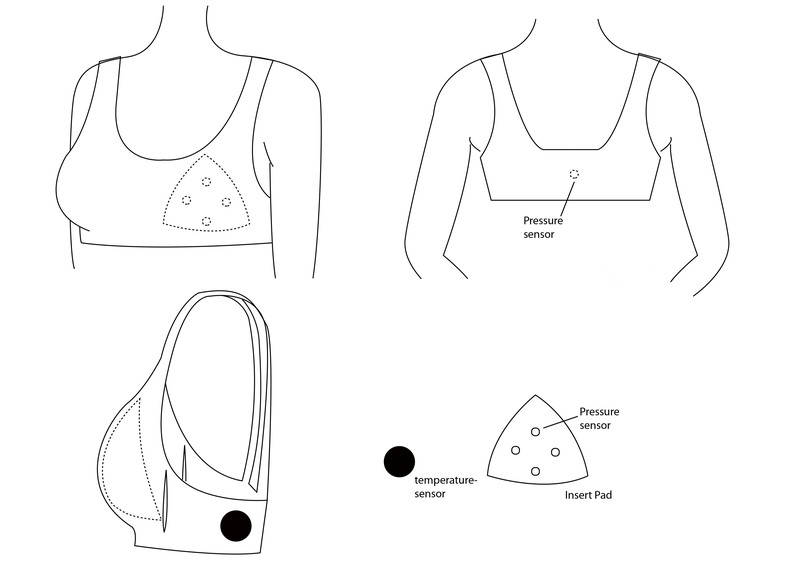 Pressure sensor

Pressure sensor

temperature-sensor

Insert Pad