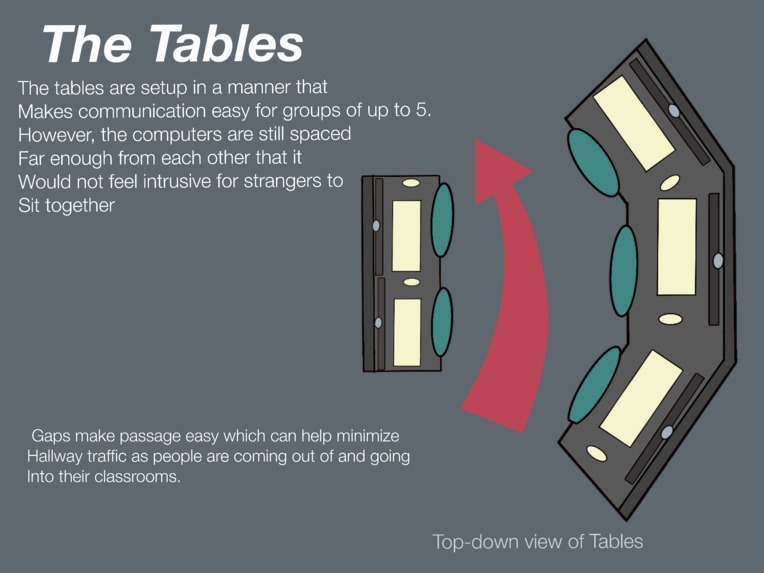 The Tables

The tables are setup in a manner that Makes communication easy for groups of up to 5. However, the computers are still spaced Far enough from each other that it Would not feel intrusive for strangers to Sit together

Gaps make passage easy which can help minimize Hallway traffic as people are coming out of and going Into their classrooms.

Top-down view of Tables