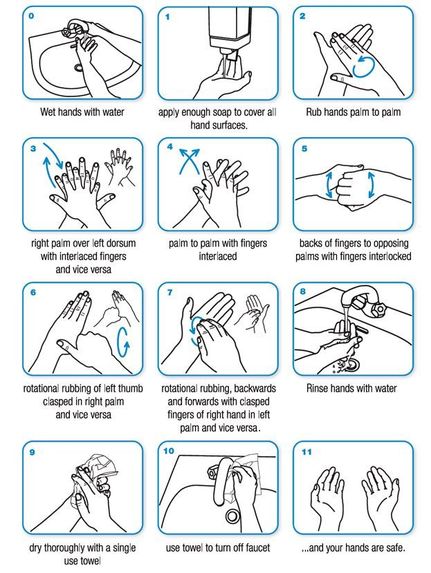 0

Wet hands with water

1

apply enough soap to cover all hand surfaces.

2

Rub hands palm to palm

3

right palm over left dorsum with interlaced fingers and vice versa

4

palm to palm with fingers interlaced

5

backs of fingers to opposing palms with fingers interlocked

6

rotational rubbing of left thumb clasped in right palm and vice versa

7

rotational rubbing, backwards and forwards with clasped fingers of right hand in left palm and vice versa.

8

Rinse hands with water

9

dry thoroughly with a single use towel

10

use towel to turn off faucet

11

...and your hands are safe.