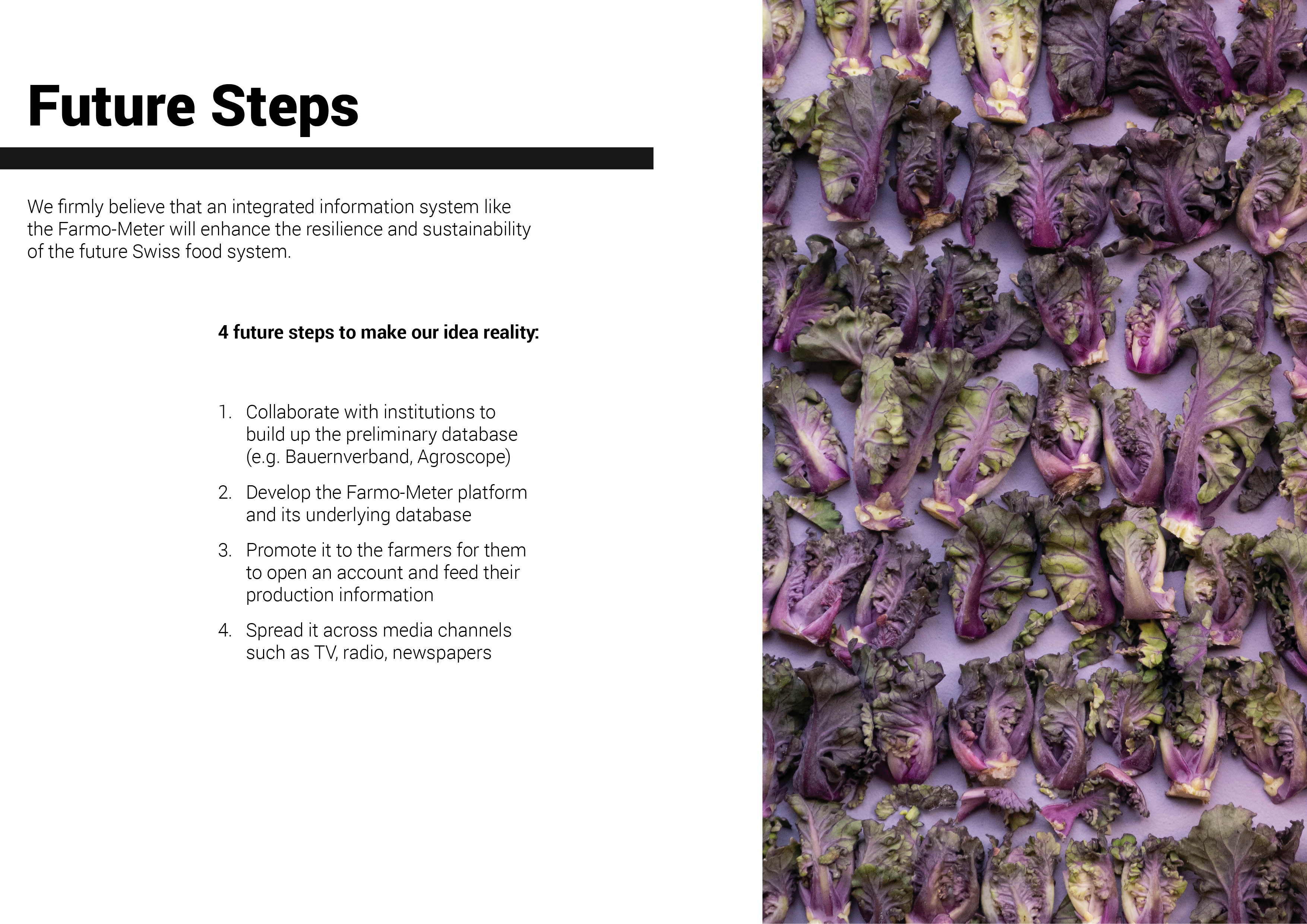 Future Steps

We firmly believe that an integrated information system like the Farmo-Meter will enhance the resilience and sustainability of the future Swiss food system.

4 future steps to make our idea reality:

1. Collaborate with institutions to build up the preliminary database (e.g. Bauernverband, Agroscope)
2. Develop the Farmo-Meter platform and its underlying database
3. Promote it to the farmers for them to open an account and feed their production information
4. Spread it across media channels such as TV, radio, newspapers