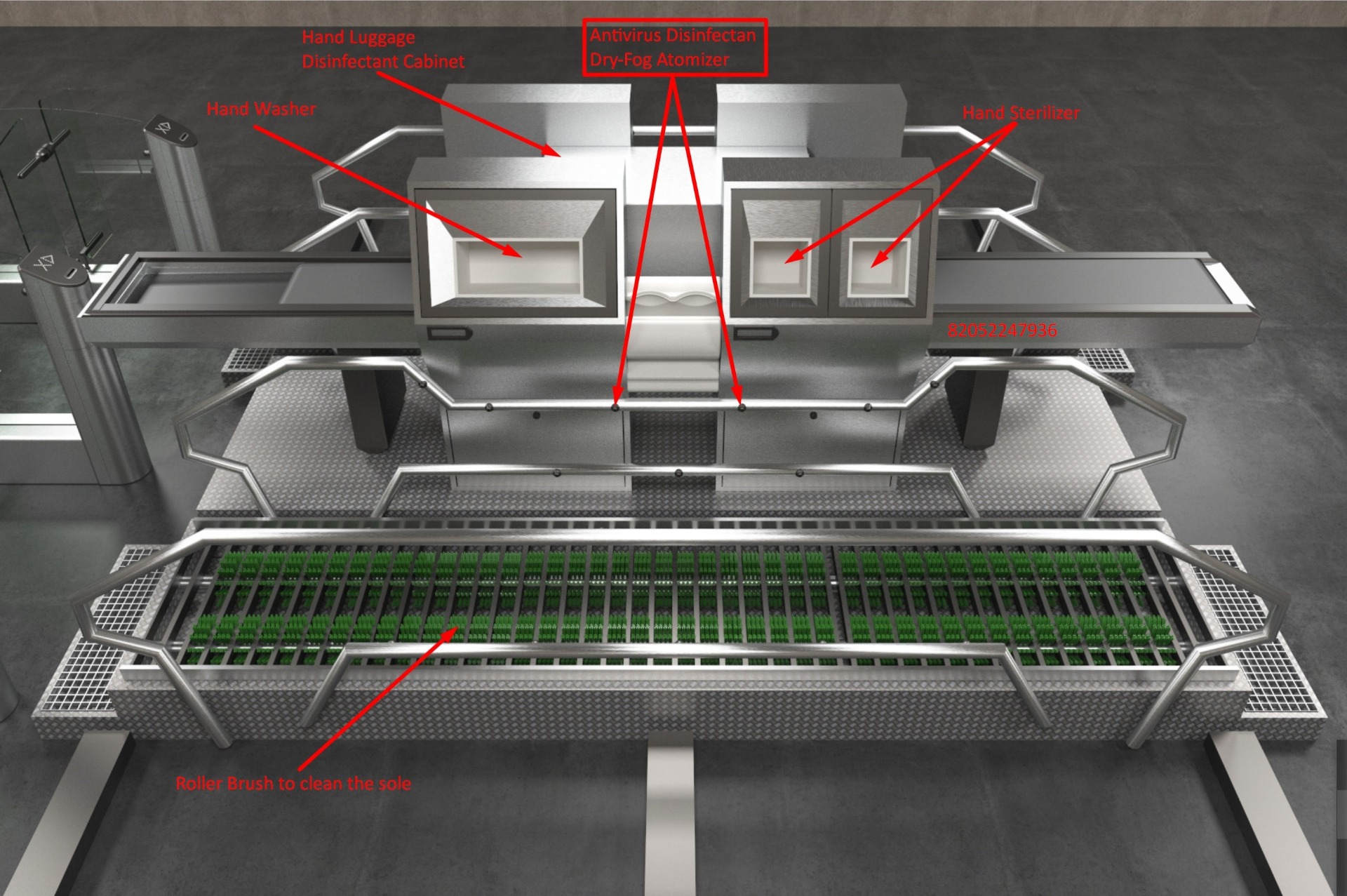 Hand Luggage
Disinfectant Cabinet

Antivirus Disinfectan
Dry-Fog Atomizer

Hand Washer

Hand Sterilizer

82052247936

Roller Brush to clean the sole