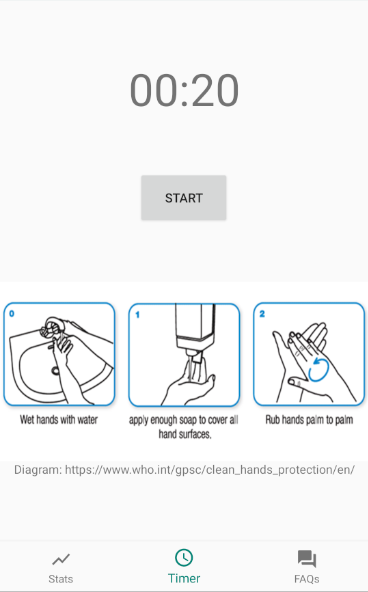 00:20

START

0

Wet hands with water

1

apply enough soap to cover all hand surfaces.

2

Rub hands palm to palm

Diagram: https://www.who.int/gpsc/clean_hands_protection/en/

Stats

Timer

FAQs