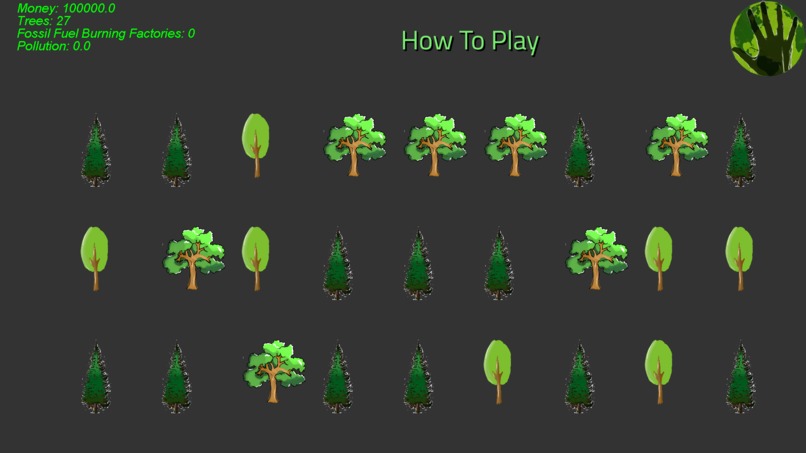 Money: 100000.0
Trees: 27
Fossil Fuel Burning Factories: 0
Pollution: 0.0

How To Play