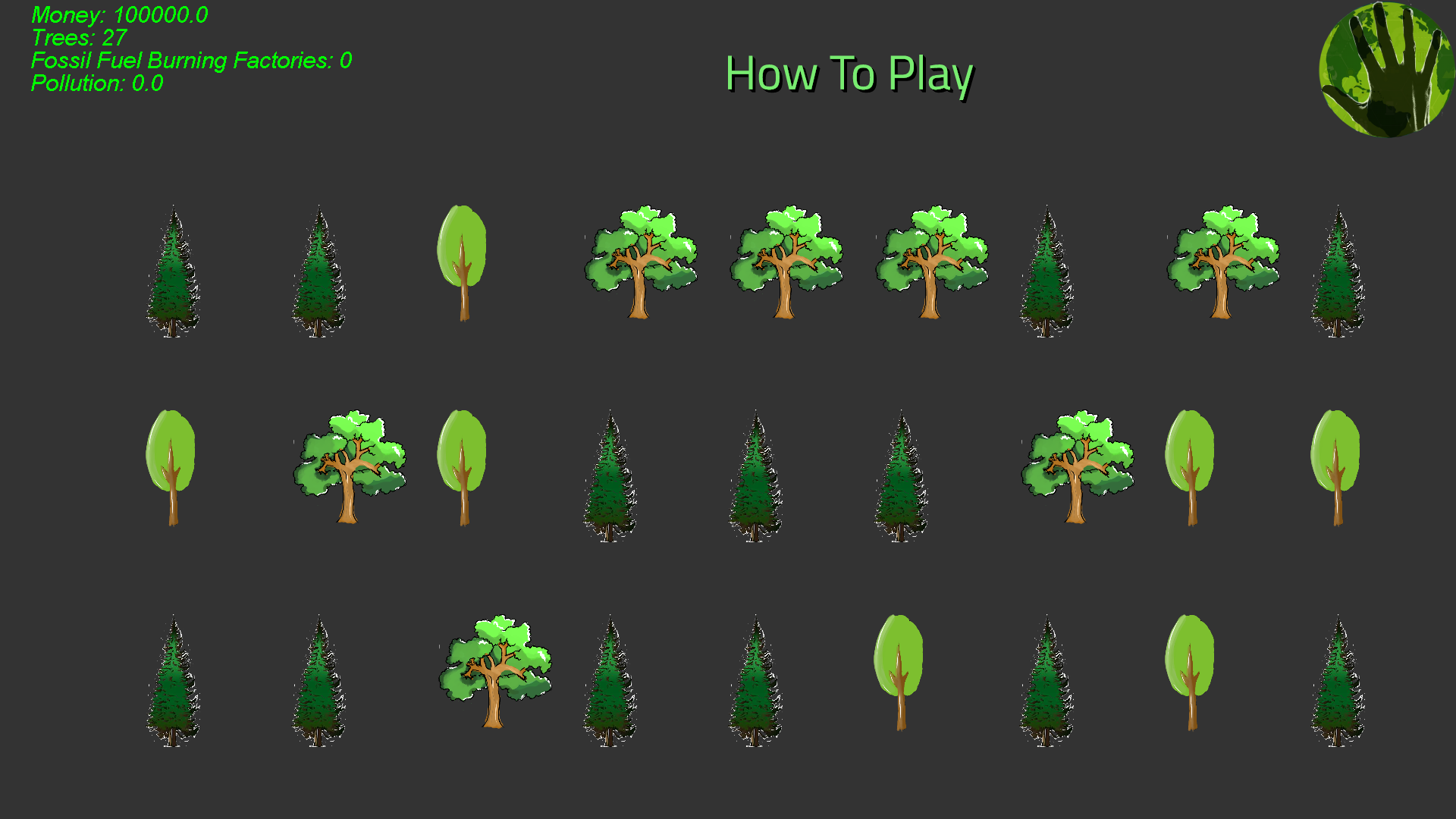 Money: 100000.0
Trees: 27
Fossil Fuel Burning Factories: 0
Pollution: 0.0

How To Play