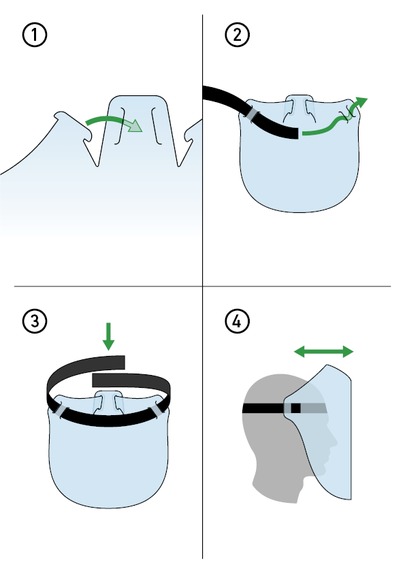 1

2

3

4