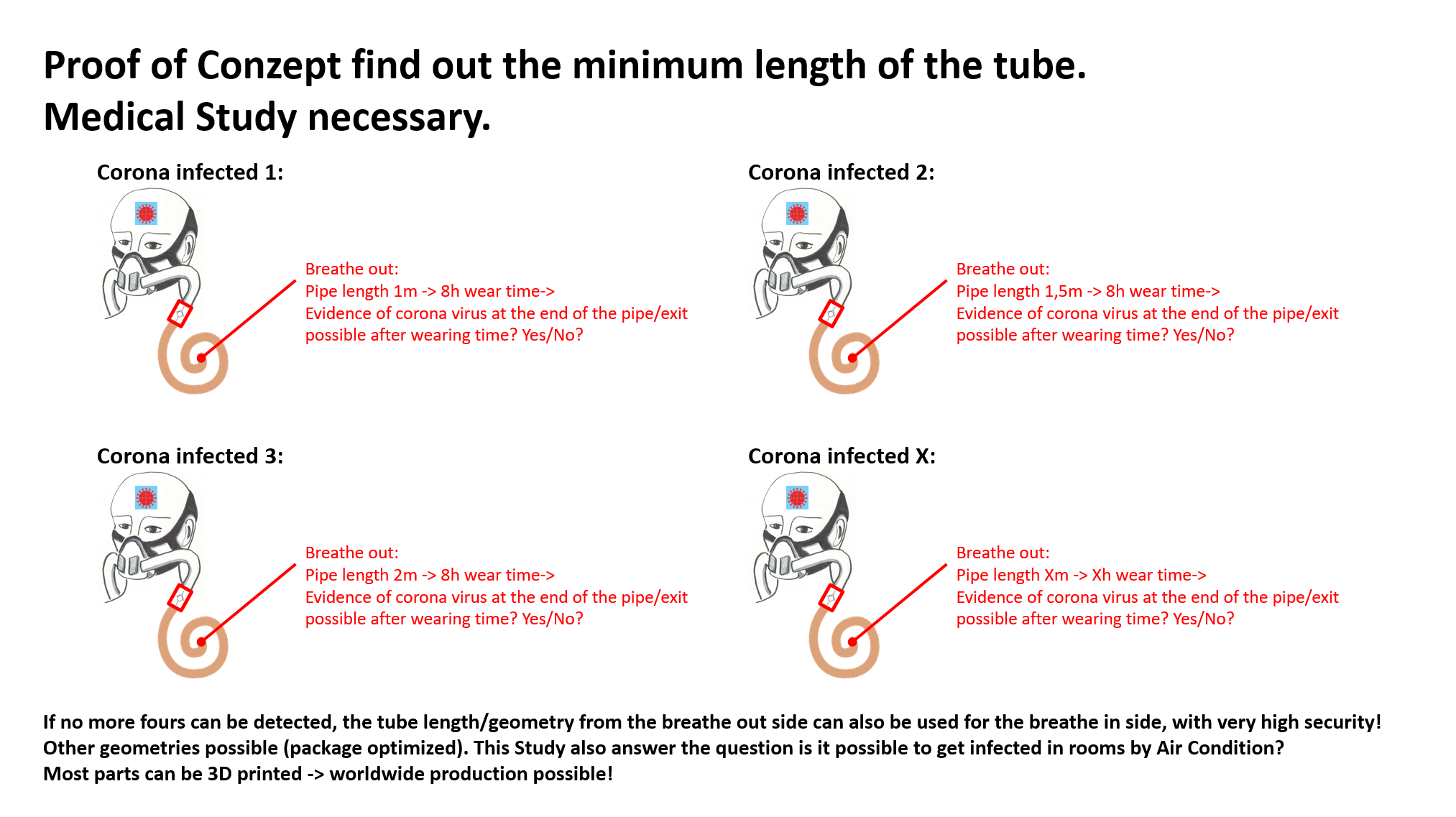 Proof of Conzept find out the minimum length of the tube.
Medical Study necessary.

Corona infected 1:

Breathe out:
Pipe length 1m -> 8h wear time->
Evidence of corona virus at the end of the pipe/exit possible after wearing time? Yes/No?

Corona infected 2:

Breathe out:
Pipe length 1,5m -> 8h wear time->
Evidence of corona virus at the end of the pipe/exit possible after wearing time? Yes/No?

Corona infected 3:

Breathe out:
Pipe length 2m -> 8h wear time->
Evidence of corona virus at the end of the pipe/exit possible after wearing time? Yes/No?

Corona infected X:

Breathe out:
Pipe length Xm -> Xh wear time->
Evidence of corona virus at the end of the pipe/exit possible after wearing time? Yes/No?

If no more fours can be detected, the tube length/geometry from the breathe out side can also be used for the breathe in side, with very high security!
Other geometries possible (package optimized). This Study also answer the question is it possible to get infected in rooms by Air Condition?
Most parts can be 3D printed -> worldwide production possible!