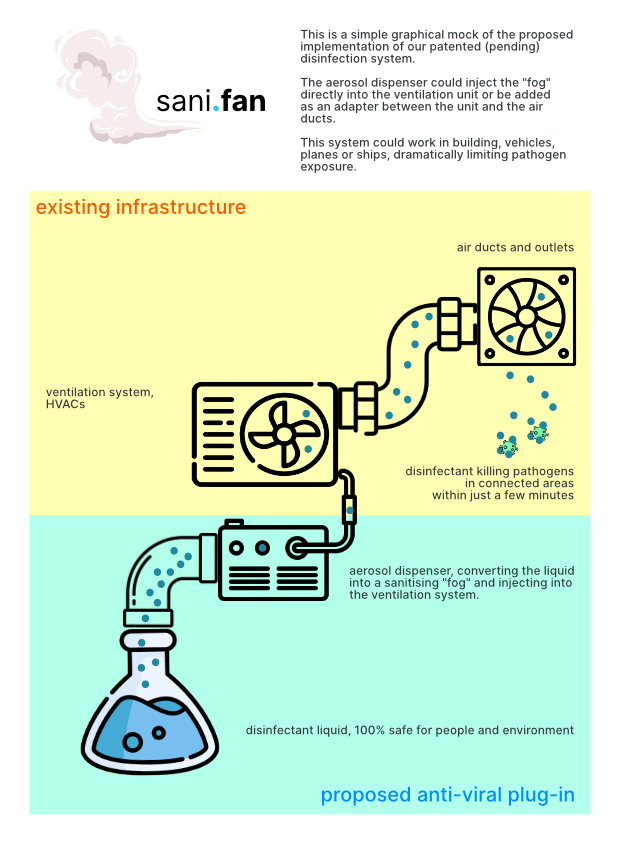 sani.fan

This is a simple graphical mock of the proposed implementation of our patented (pending) disinfection system.

The aerosol dispenser could inject the "fog" directly into the ventilation unit or be added as an adapter between the unit and the air ducts.

This system could work in building, vehicles, planes or ships, dramatically limiting pathogen exposure.

existing infrastructure

air ducts and outlets

ventilation system, HVACs

disinfectant killing pathogens in connected areas within just a few minutes

aerosol dispenser, converting the liquid into a sanitising "fog" and injecting into the ventilation system.

disinfectant liquid, 100% safe for people and environment

proposed anti-viral plug-in