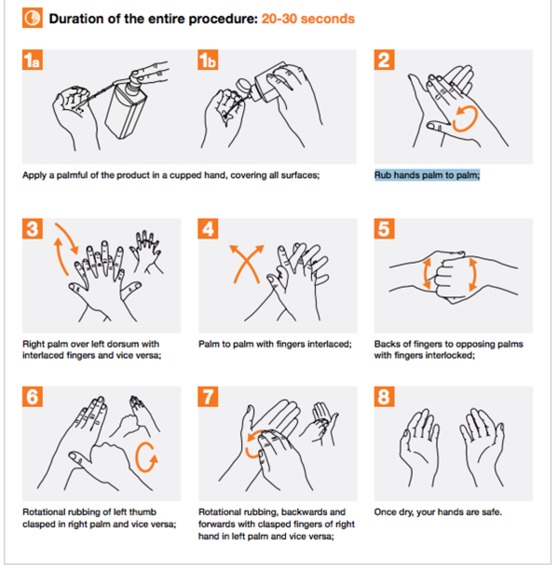 Duration of the entire procedure: 20-30 seconds

1a

1b

Apply a palmful of the product in a cupped hand, covering all surfaces;

2

Rub hands palm to palm;

3

Right palm over left dorsum with interlaced fingers and vice versa;

4

Palm to palm with fingers interlaced;

5

Backs of fingers to opposing palms with fingers interlocked;

6

Rotational rubbing of left thumb clasped in right palm and vice versa;

7

Rotational rubbing, backwards and forwards with clasped fingers of right hand in left palm and vice versa;

8

Once dry, your hands are safe.