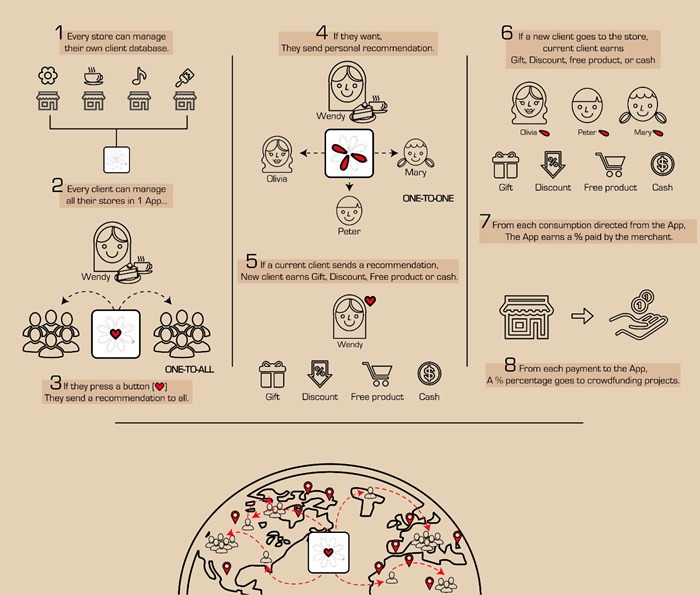 1 Every store can manage their own client database.

2 Every client can manage all their stores in 1 App...

Wendy

ONE-TO-ALL

3 If they press a button (♥) They send a recommendation to all.

4 If they want, They send personal recommendation.

Wendy

Olivia

Mary

Peter

ONE-TO-ONE

5 If a current client sends a recommendation, New client earns Gift, Discount, Free product or cash.

Wendy

Gift

Discount

Free product

Cash

6 If a new client goes to the store, current client earns Gift, Discount, free product, or cash

Olivia

Peter

Mary

Gift

Discount

Free product

Cash

7 From each consumption directed from the App, The App earns a % paid by the merchant.

8 From each payment to the App, A % percentage goes to crowdfunding projects.