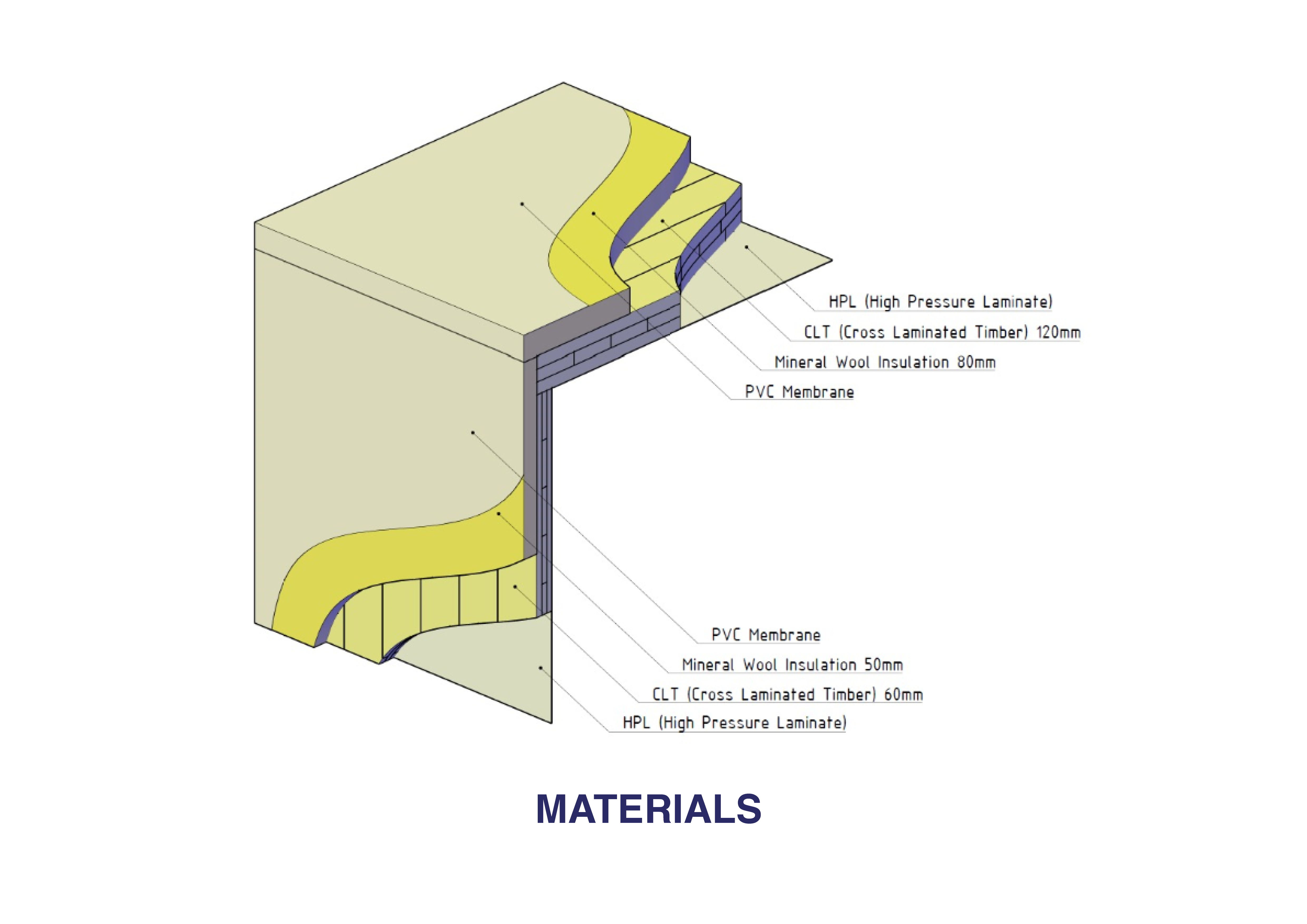 HPL (High Pressure Laminate)
CLT (Cross Laminated Timber) 120mm
Mineral Wool Insulation 80mm
PVC Membrane

PVC Membrane
Mineral Wool Insulation 50mm
CLT (Cross Laminated Timber) 60mm
HPL (High Pressure Laminate)

MATERIALS