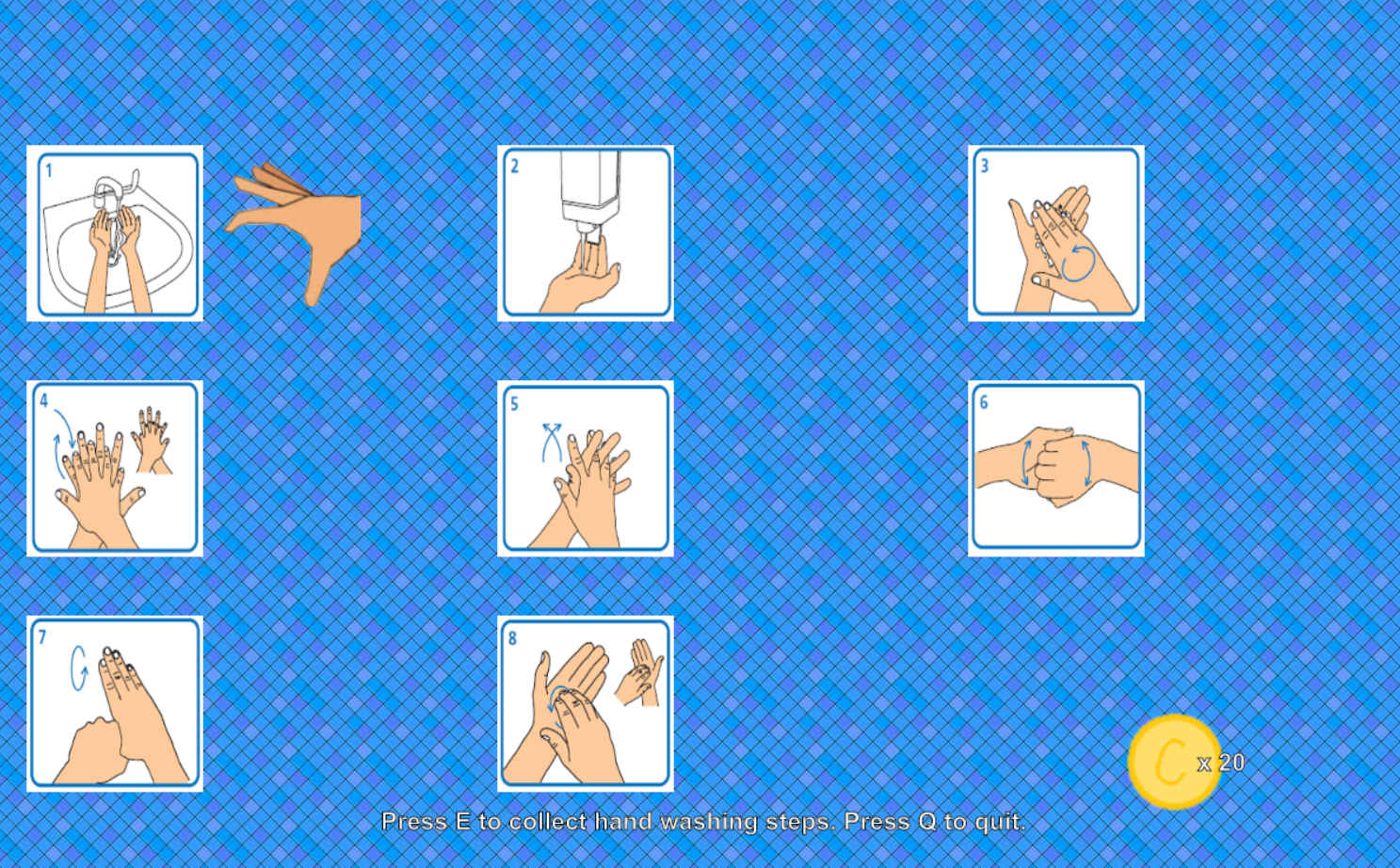 1

2

3

4

5

6

7

8

C x 20

Press E to collect hand washing steps. Press Q to quit.