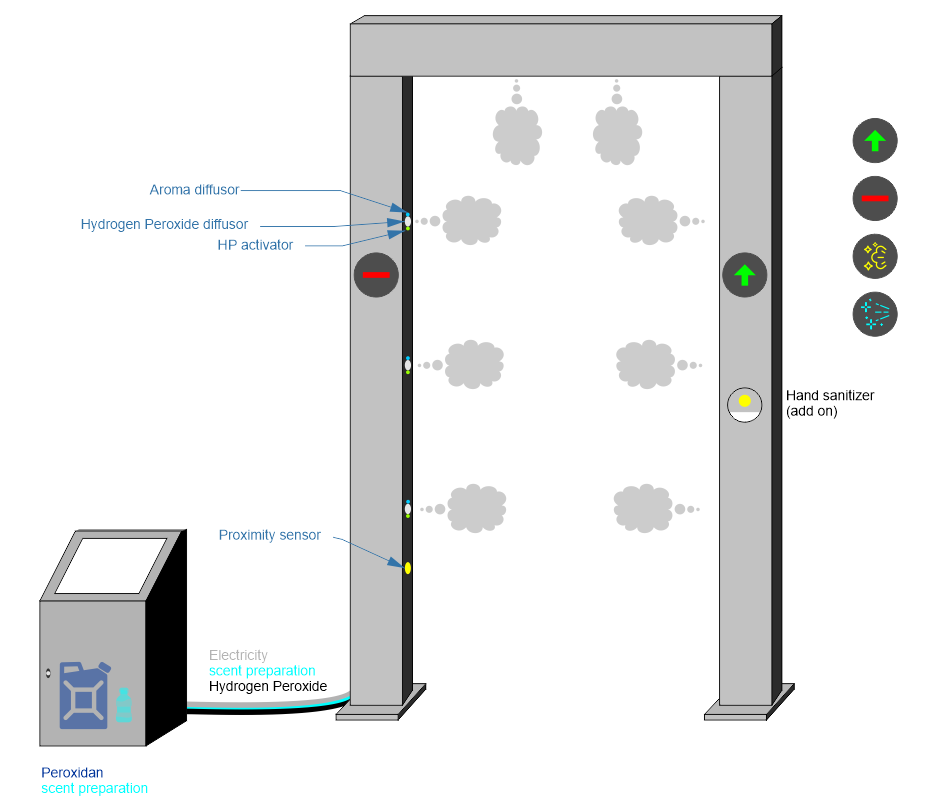 Aroma diffusor
Hydrogen Peroxide diffusor
HP activator

Hand sanitizer
(add on)

Proximity sensor

Electricity
scent preparation
Hydrogen Peroxide

Peroxidan
scent preparation