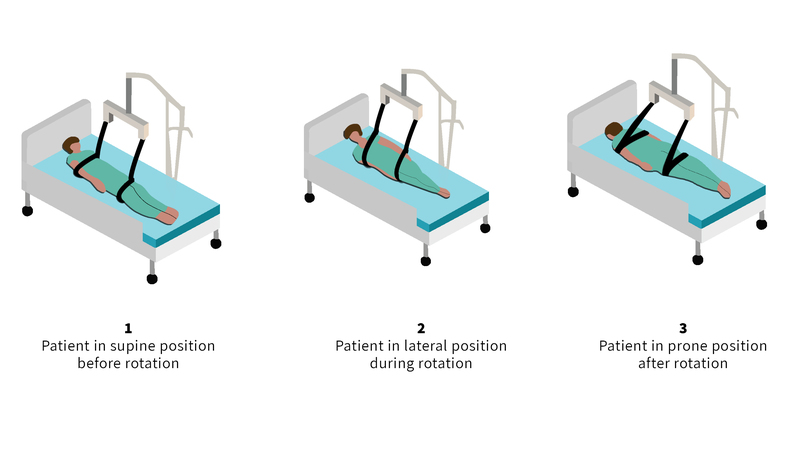 1
Patient in supine position before rotation

2
Patient in lateral position during rotation

3
Patient in prone position after rotation