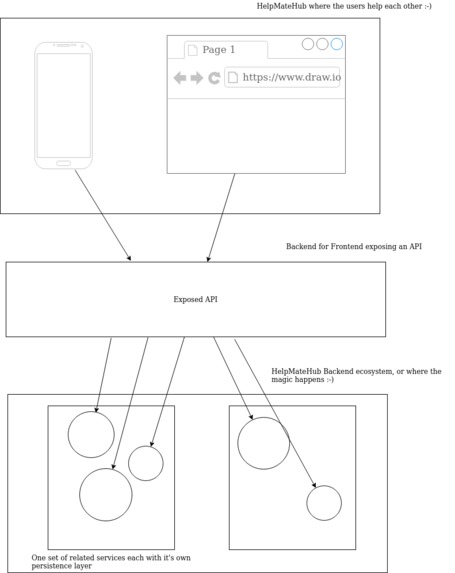 HelpMateHub where the users help each other :-)

Page 1

https://www.draw.io

Backend for Frontend exposing an API

Exposed API

HelpMateHub Backend ecosystem, or where the magic happens :-)

One set of related services each with it's own persistence layer