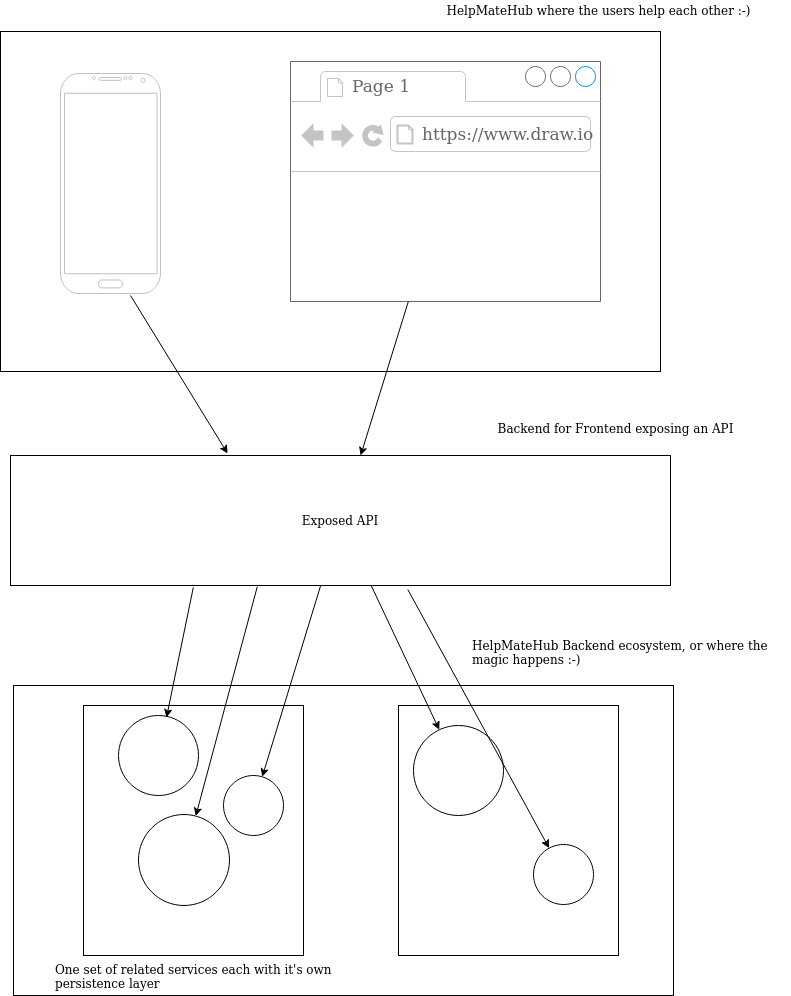 HelpMateHub where the users help each other :-)

Page 1

https://www.draw.io

Backend for Frontend exposing an API

Exposed API

HelpMateHub Backend ecosystem, or where the magic happens :-)

One set of related services each with it's own persistence layer