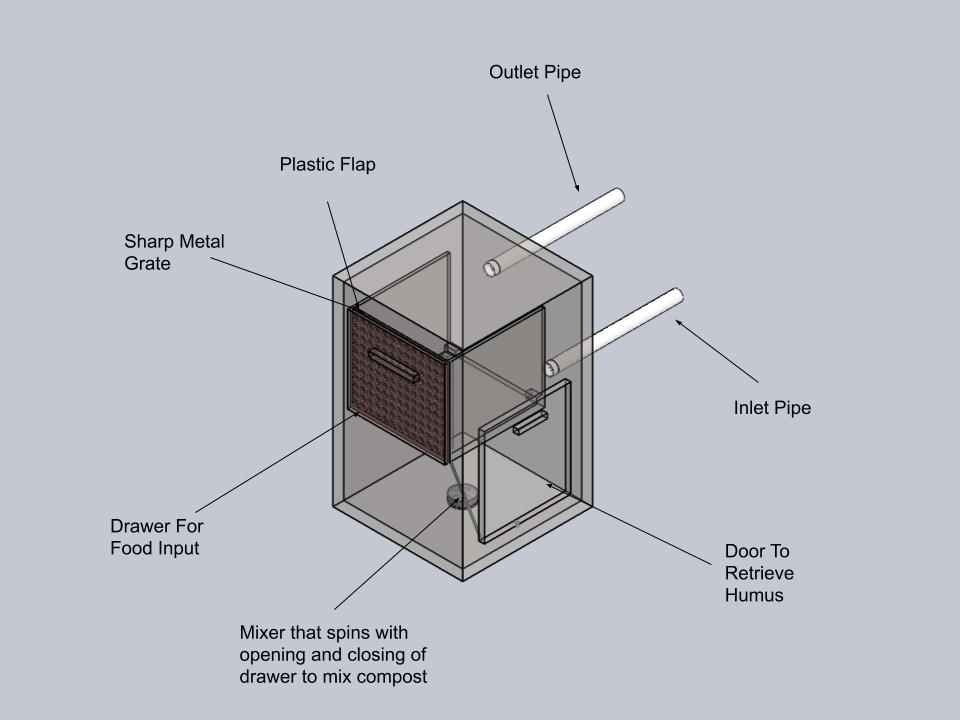 Outlet Pipe

Plastic Flap

Sharp Metal Grate

Inlet Pipe

Drawer For Food Input

Door To Retrieve Humus

Mixer that spins with opening and closing of drawer to mix compost