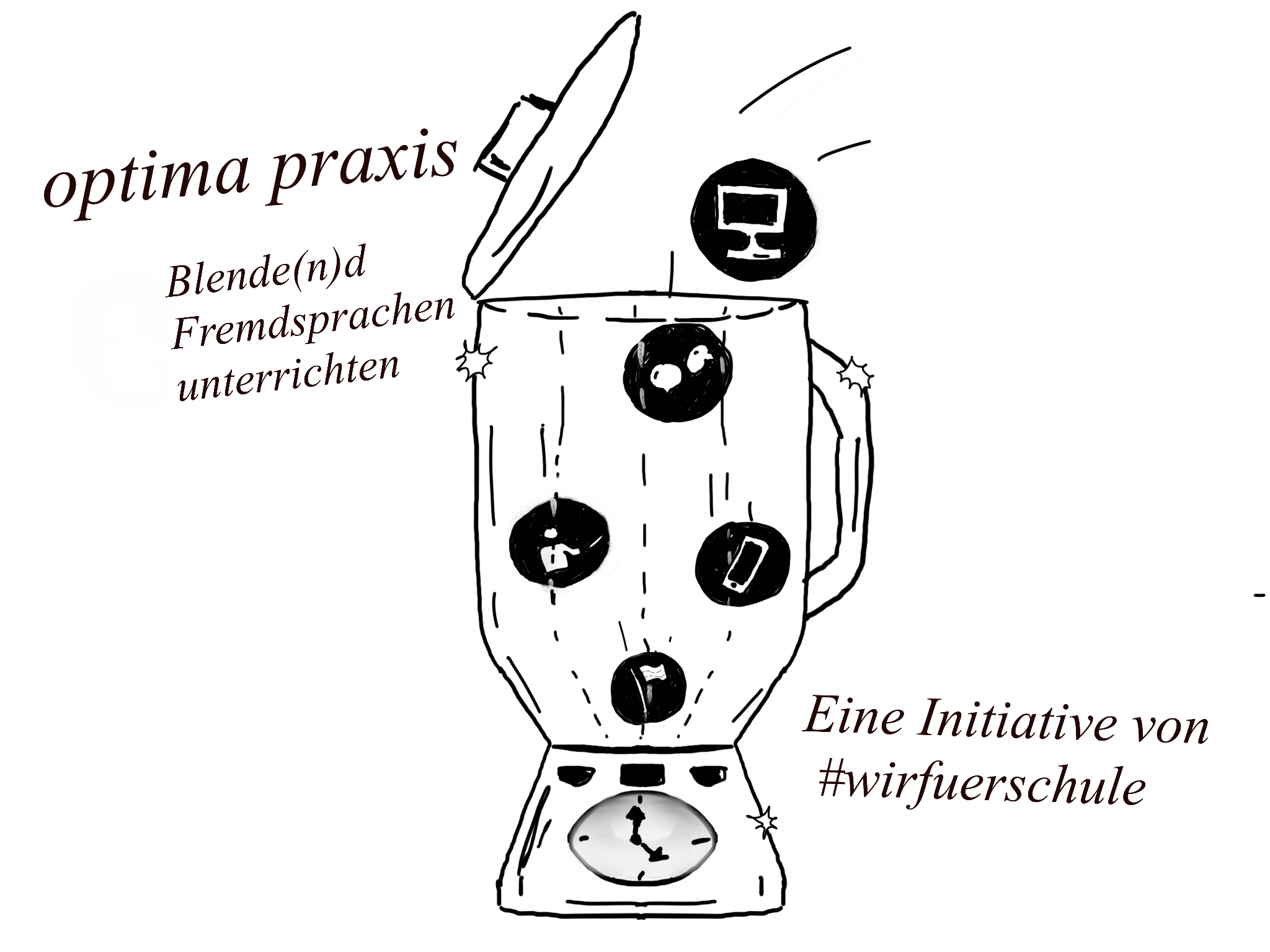 optima praxis

Blende(n)d Fremdsprachen unterrichten

Eine Initiative von #wirfuerschule