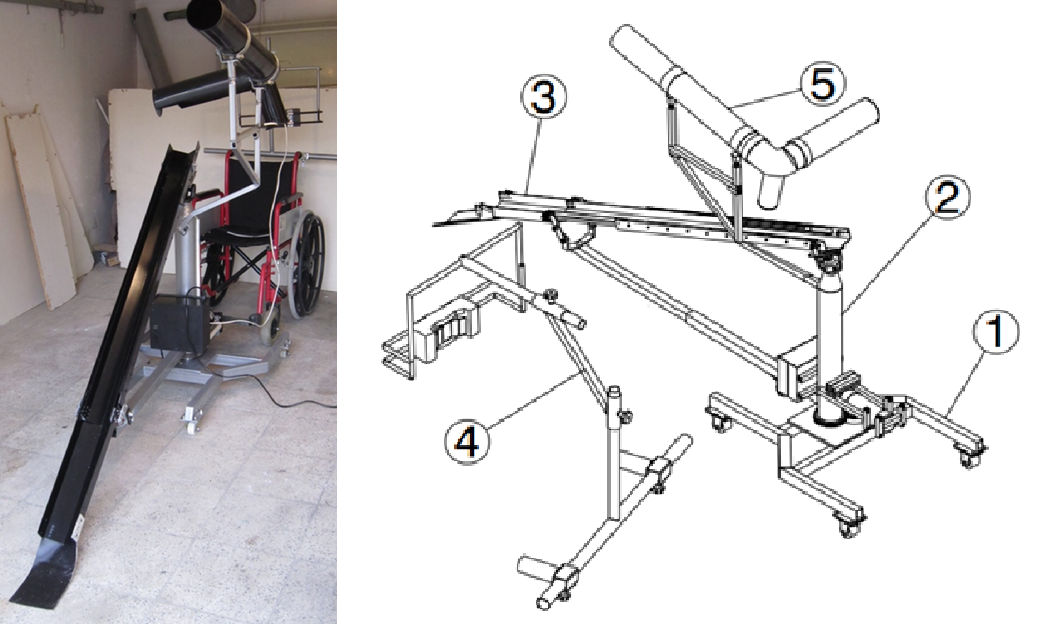 3
5
2
1
4