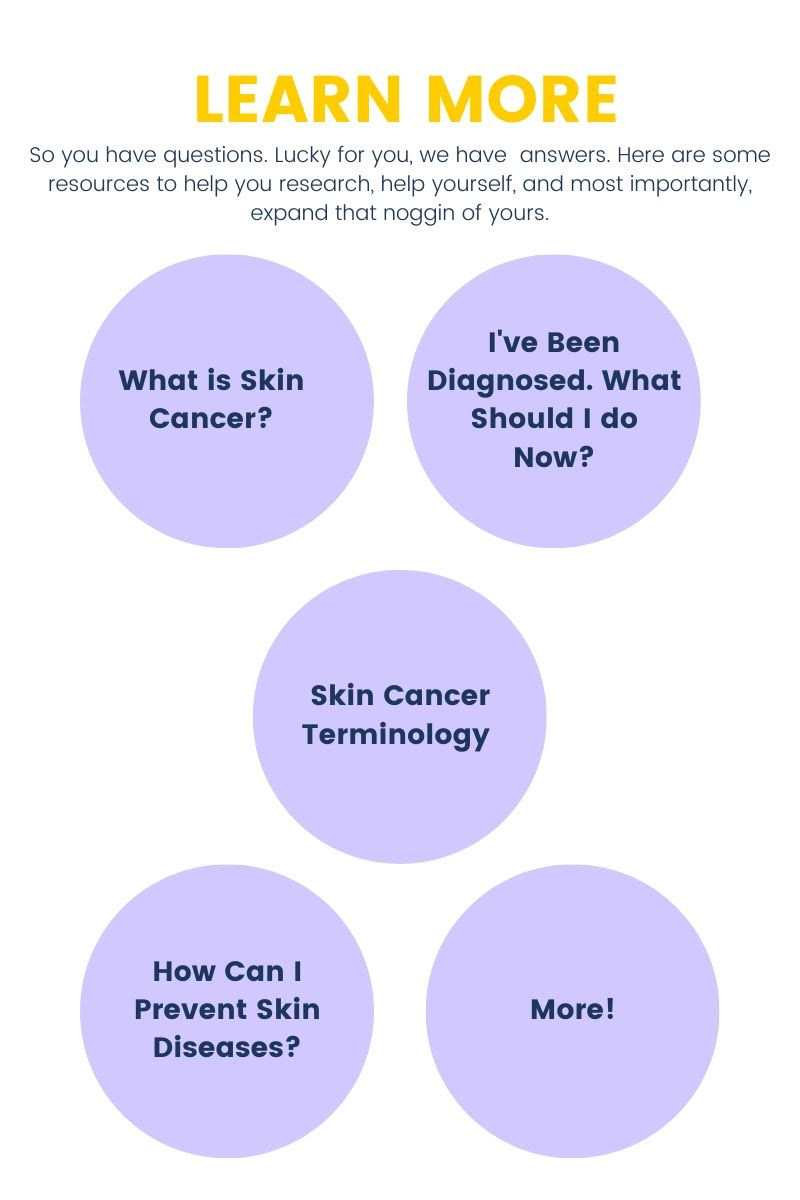 LEARN MORE

So you have questions. Lucky for you, we have  answers. Here are some resources to help you research, help yourself, and most importantly, expand that noggin of yours.

What is Skin Cancer?

I've Been Diagnosed. What Should I do Now?

Skin Cancer Terminology

How Can I Prevent Skin Diseases?

More!