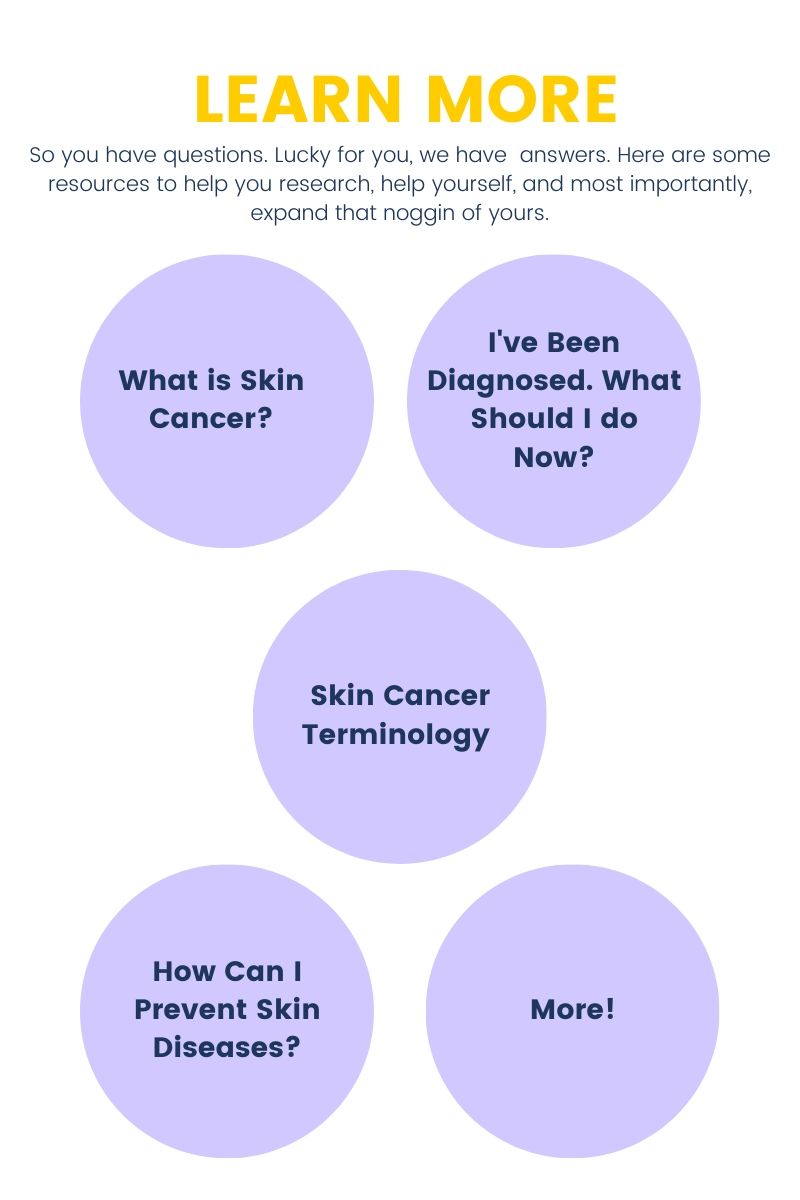 LEARN MORE

So you have questions. Lucky for you, we have answers. Here are some resources to help you research, help yourself, and most importantly, expand that noggin of yours.

What is Skin Cancer?

I've Been Diagnosed. What Should I do Now?

Skin Cancer Terminology

How Can I Prevent Skin Diseases?

More!