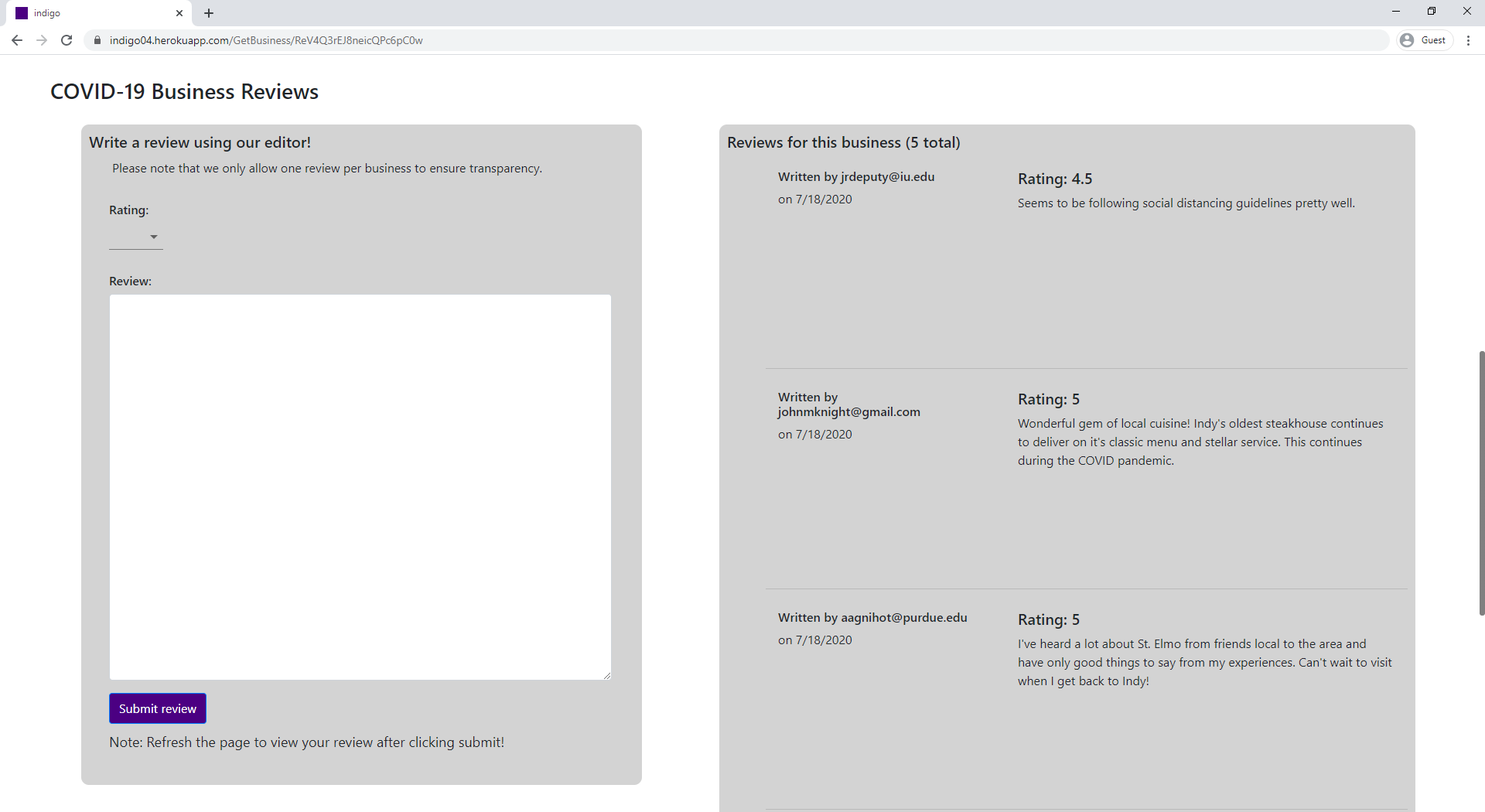 indigo

indigo04.herokuapp.com/GetBusiness/ReV4Q3rEJ8neicQPc6pC0w

Guest

COVID-19 Business Reviews

Write a review using our editor!

Please note that we only allow one review per business to ensure transparency.

Rating:

Review:

Submit review

Note: Refresh the page to view your review after clicking submit!

Reviews for this business (5 total)

Written by jrdeputy@iu.edu

on 7/18/2020

Rating: 4.5

Seems to be following social distancing guidelines pretty well.

Written by johnmknight@gmail.com

on 7/18/2020

Rating: 5

Wonderful gem of local cuisine! Indy's oldest steakhouse continues to deliver on it's classic menu and stellar service. This continues during the COVID pandemic.

Written by aagnihot@purdue.edu

on 7/18/2020

Rating: 5

I've heard a lot about St. Elmo from friends local to the area and have only good things to say from my experiences. Can't wait to visit when I get back to Indy!