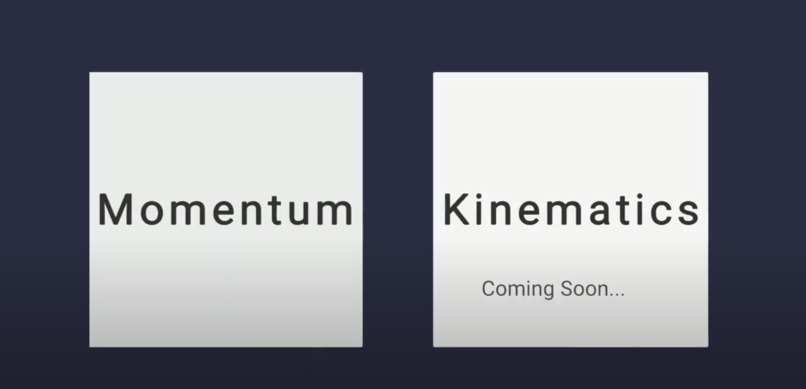 Momentum

Kinematics

Coming Soon...