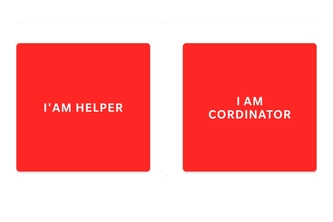 I'AM HELPER

I AM CORDINATOR