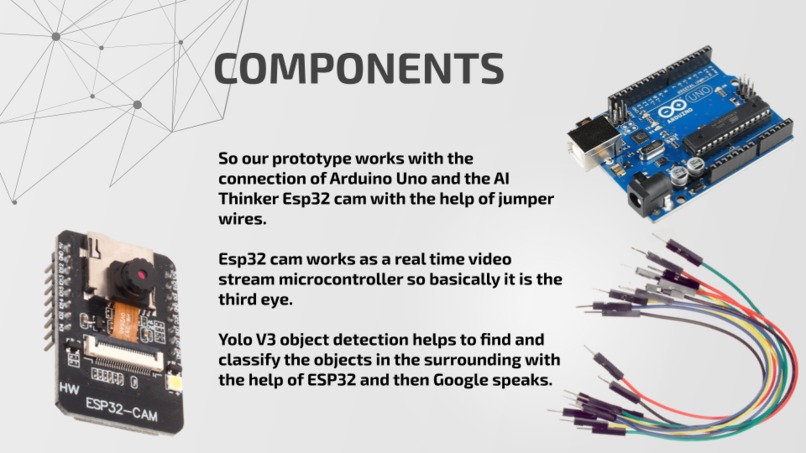 COMPONENTS

So our prototype works with the connection of Arduino Uno and the AI Thinker Esp32 cam with the help of jumper wires.

Esp32 cam works as a real time video stream microcontroller so basically it is the third eye.

Yolo V3 object detection helps to find and classify the objects in the surrounding with the help of ESP32 and then Google speaks.

HW
ESP32-CAM

UNO
ARDUINO