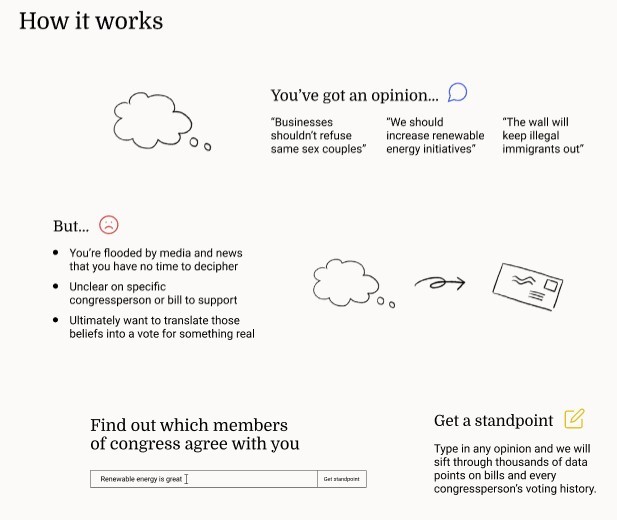 How it works

You've got an opinion...

"Businesses shouldn't refuse same sex couples"

"We should increase renewable energy initiatives"

"The wall will keep illegal immigrants out"

But...

- You're flooded by media and news that you have no time to decipher
- Unclear on specific congressperson or bill to support
- Ultimately want to translate those beliefs into a vote for something real

Find out which members of congress agree with you

Renewable energy is great

Get standpoint

Get a standpoint

Type in any opinion and we will sift through thousands of data points on bills and every congressperson's voting history.