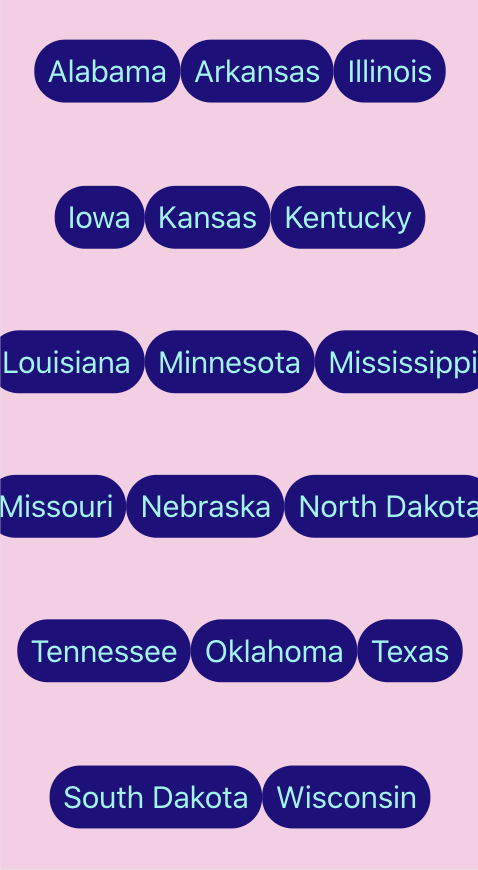 Alabama Arkansas Illinois

Iowa Kansas Kentucky

Louisiana Minnesota Mississippi

Missouri Nebraska North Dakota

Tennessee Oklahoma Texas

South Dakota Wisconsin