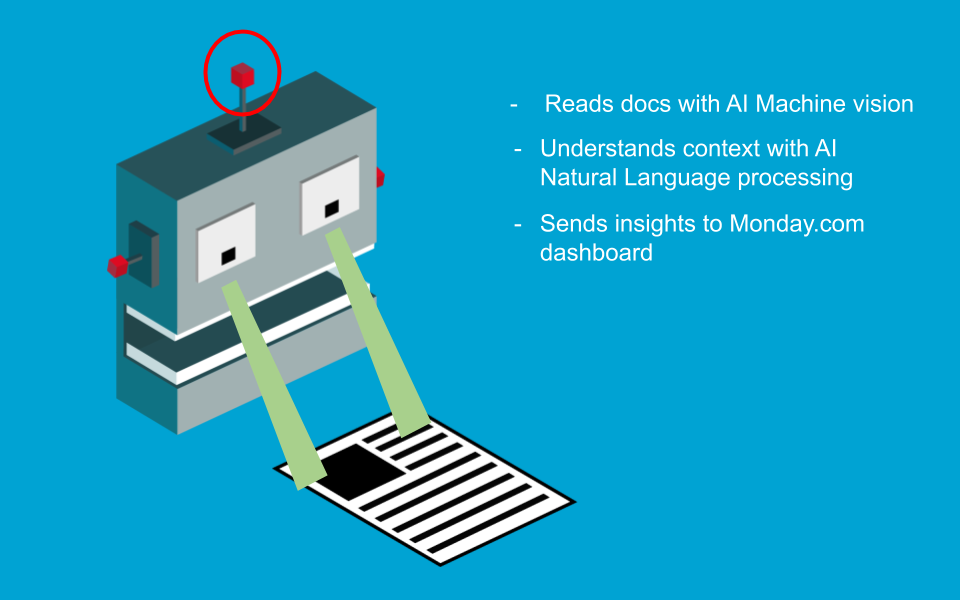 - Reads docs with AI Machine vision
- Understands context with AI Natural Language processing
- Sends insights to Monday.com dashboard