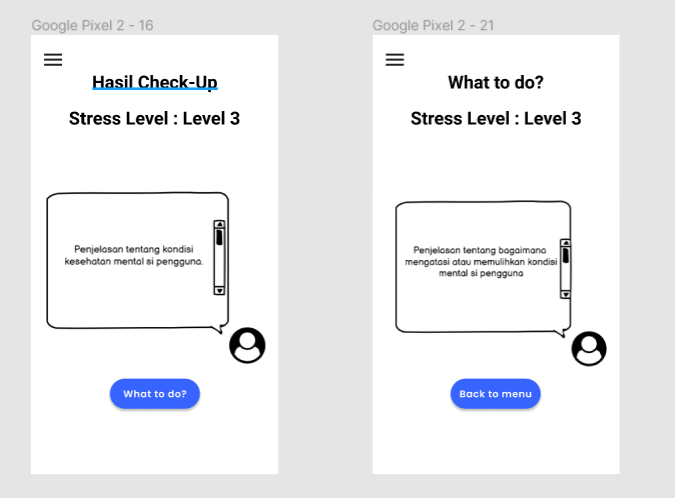 Google Pixel 2 - 16

Hasil Check-Up

Stress Level : Level 3

Penjelasan tentang kondisi kesehatan mental si pengguna.

What to do?

Google Pixel 2 - 21

What to do?

Stress Level : Level 3

Penjelasan tentang bagaimana mengatasi atau memulihkan kondisi mental si pengguna

Back to menu