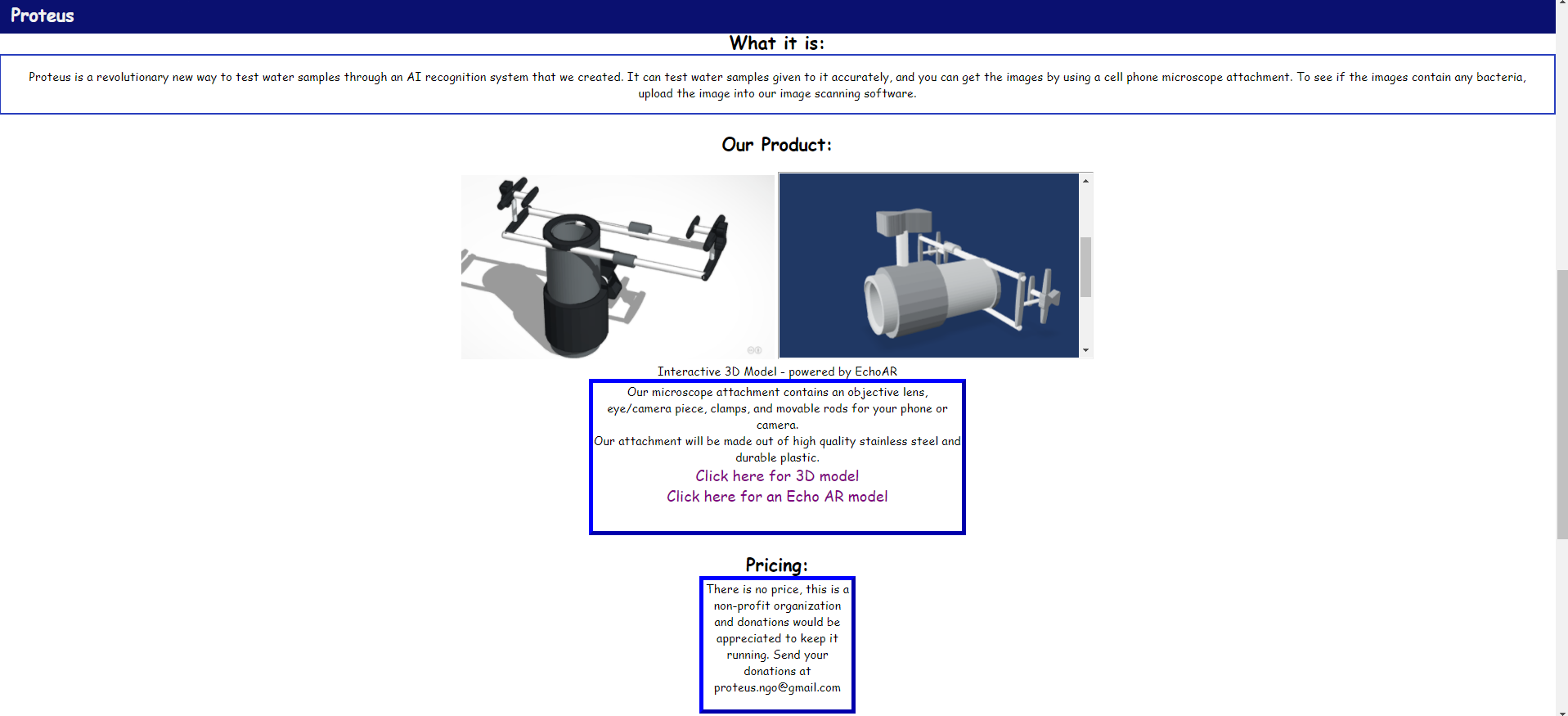 Proteus

What it is:

Proteus is a revolutionary new way to test water samples through an AI recognition system that we created. It can test water samples given to it accurately, and you can get the images by using a cell phone microscope attachment. To see if the images contain any bacteria, upload the image into our image scanning software.

Our Product:

Interactive 3D Model - powered by EchoAR

Our microscope attachment contains an objective lens, eye/camera piece, clamps, and movable rods for your phone or camera.
Our attachment will be made out of high quality stainless steel and durable plastic.
Click here for 3D model
Click here for an Echo AR model

Pricing:

There is no price, this is a non-profit organization and donations would be appreciated to keep it running. Send your donations at proteus.ngo@gmail.com