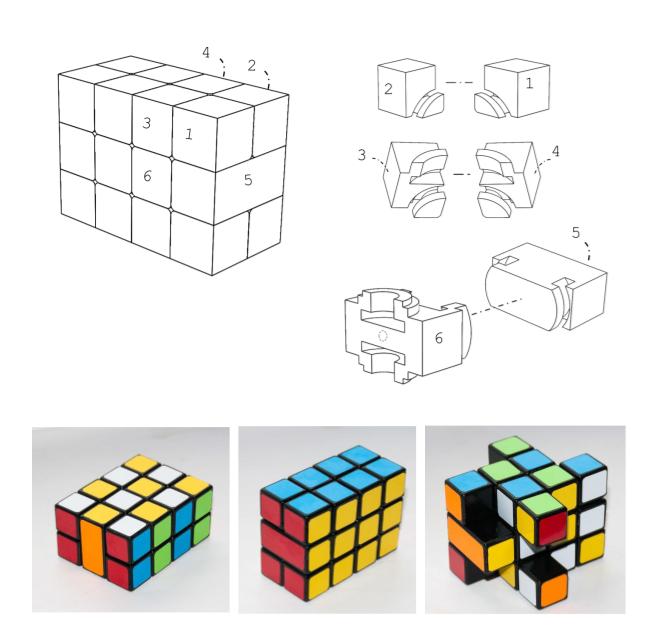 4
2
3
1
6
5
2
1
3
4
5
6