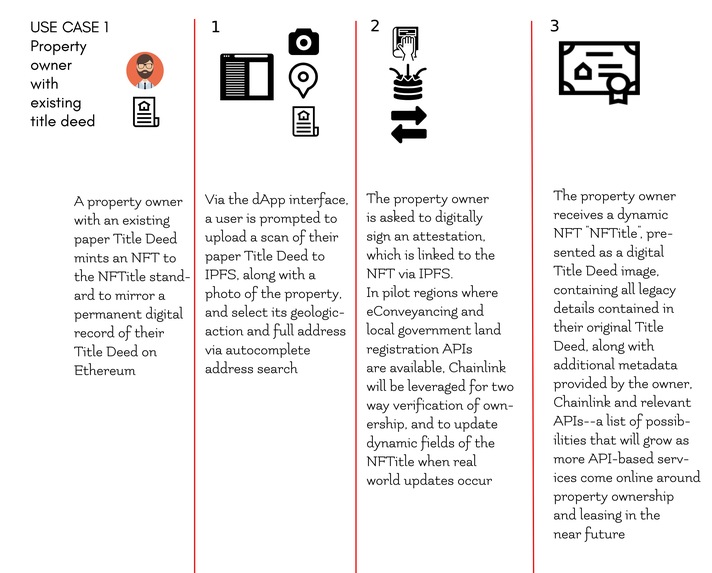 USE CASE 1
Property owner with existing title deed

A property owner with an existing paper Title Deed mints an NFT to the NFTitle standard to mirror a permanent digital record of their Title Deed on Ethereum

1

Via the dApp interface, a user is prompted to upload a scan of their paper Title Deed to IPFS, along with a photo of the property, and select its geologicaction and full address via autocomplete address search

2

The property owner is asked to digitally sign an attestation, which is linked to the NFT via IPFS.
In pilot regions where eConveyancing and local government land registration APIs are available, Chainlink will be leveraged for two way verification of ownership, and to update dynamic fields of the NFTitle when real world updates occur

3

The property owner receives a dynamic NFT "NFTitle", presented as a digital Title Deed image, containing all legacy details contained in their original Title Deed, along with additional metadata provided by the owner, Chainlink and relevant APIs--a list of possibilities that will grow as more API-based services come online around property ownership and leasing in the near future