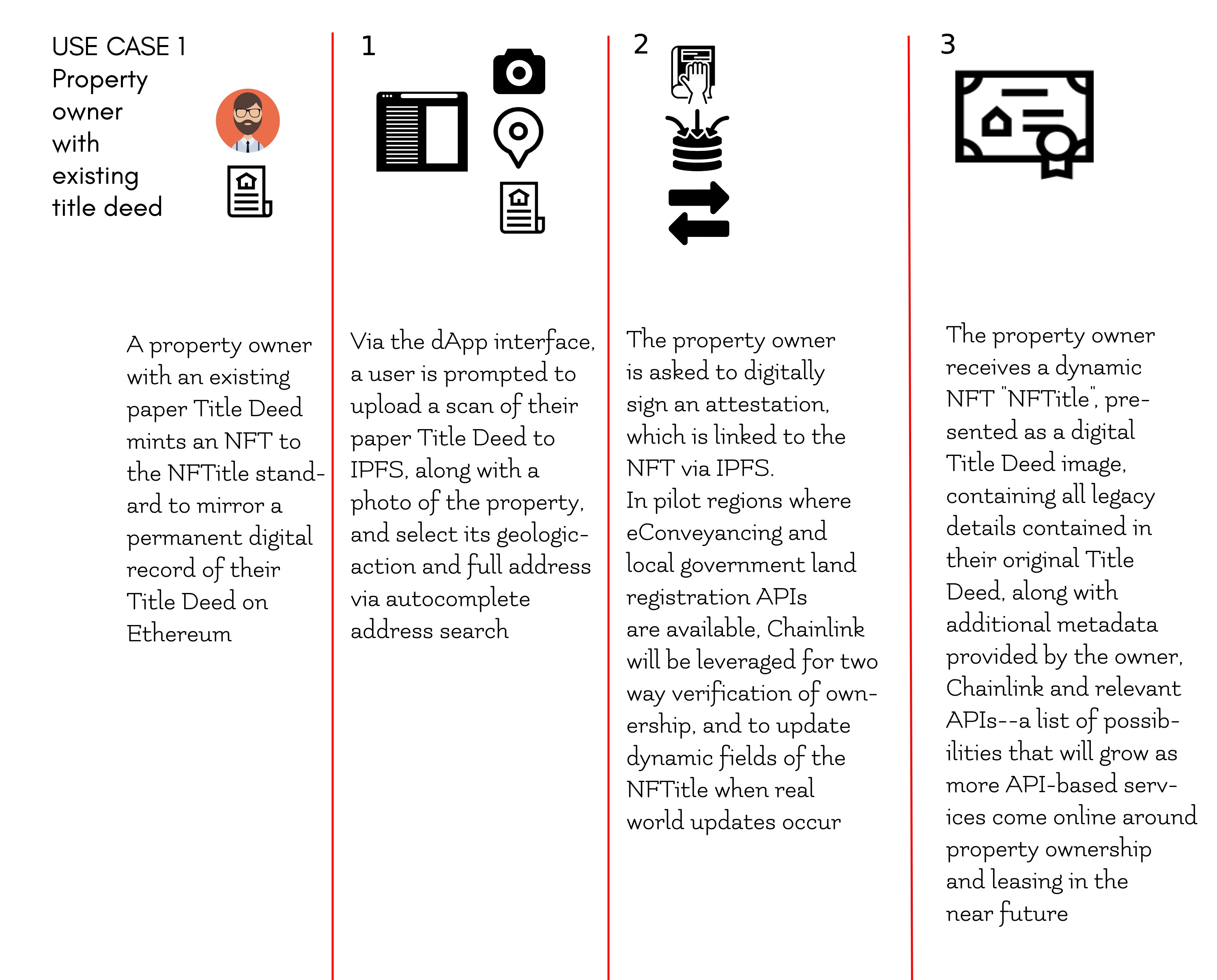 USE CASE 1
Property owner with existing title deed

A property owner with an existing paper Title Deed mints an NFT to the NFTitle standard to mirror a permanent digital record of their Title Deed on Ethereum

1

Via the dApp interface, a user is prompted to upload a scan of their paper Title Deed to IPFS, along with a photo of the property, and select its geologicaction and full address via autocomplete address search

2

The property owner is asked to digitally sign an attestation, which is linked to the NFT via IPFS.
In pilot regions where eConveyancing and local government land registration APIs are available, Chainlink will be leveraged for two way verification of ownership, and to update dynamic fields of the NFTitle when real world updates occur

3

The property owner receives a dynamic NFT "NFTitle", presented as a digital Title Deed image, containing all legacy details contained in their original Title Deed, along with additional metadata provided by the owner, Chainlink and relevant APIs--a list of possibilities that will grow as more API-based services come online around property ownership and leasing in the near future