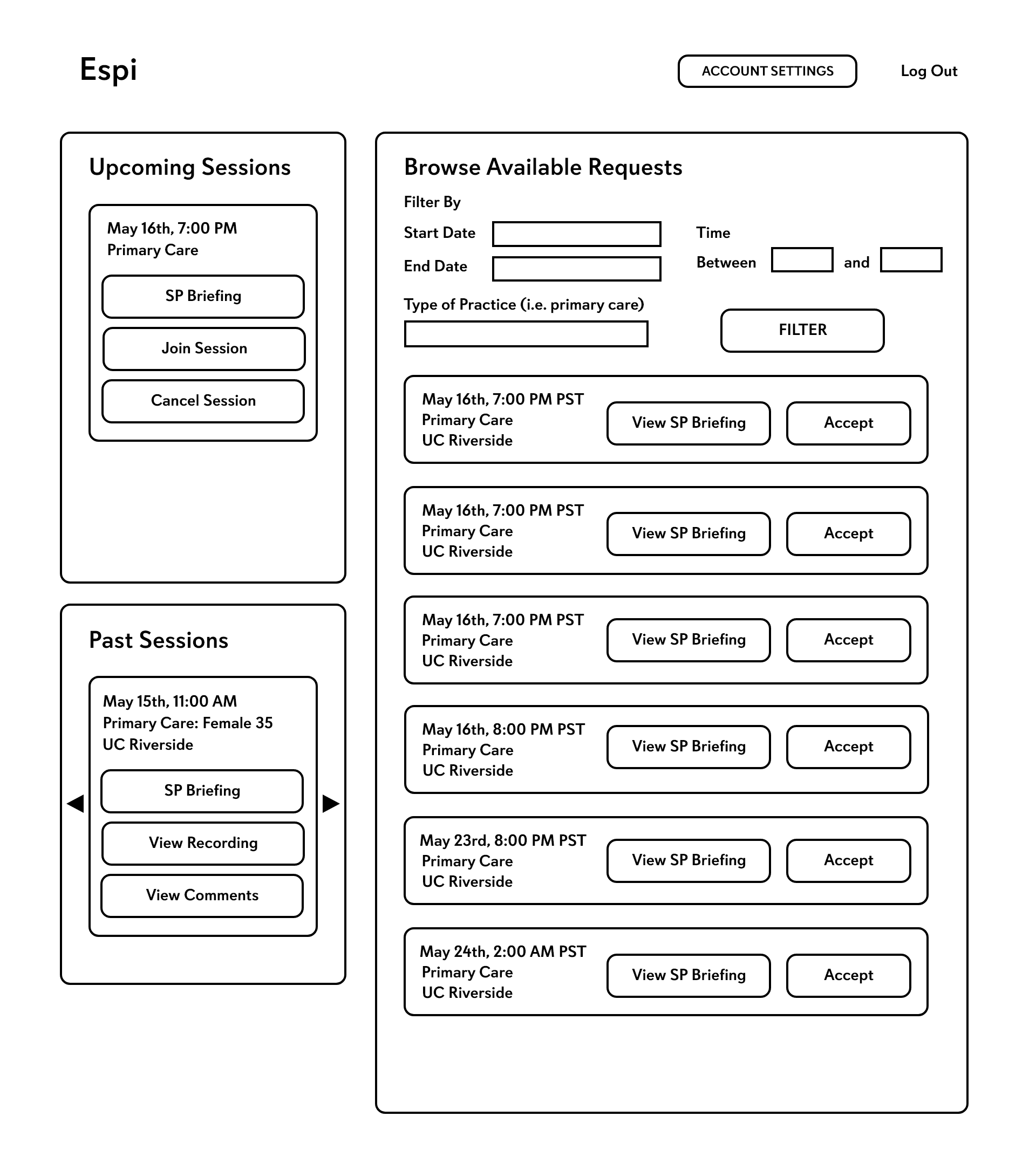 Espi

ACCOUNT SETTINGS

Log Out

Upcoming Sessions

May 16th, 7:00 PM
Primary Care

SP Briefing

Join Session

Cancel Session

Past Sessions

May 15th, 11:00 AM
Primary Care: Female 35
UC Riverside

SP Briefing

View Recording

View Comments

Browse Available Requests

Filter By

Start Date

End Date

Time

Between and

Type of Practice (i.e. primary care)

FILTER

May 16th, 7:00 PM PST
Primary Care
UC Riverside

View SP Briefing

Accept

May 16th, 7:00 PM PST
Primary Care
UC Riverside

View SP Briefing

Accept

May 16th, 7:00 PM PST
Primary Care
UC Riverside

View SP Briefing

Accept

May 16th, 8:00 PM PST
Primary Care
UC Riverside

View SP Briefing

Accept

May 23rd, 8:00 PM PST
Primary Care
UC Riverside

View SP Briefing

Accept

May 24th, 2:00 AM PST
Primary Care
UC Riverside

View SP Briefing

Accept