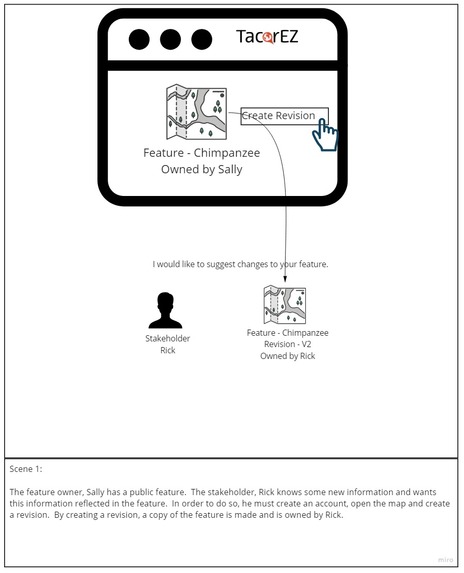 TacorEZ

Create Revision

Feature - Chimpanzee
Owned by Sally

I would like to suggest changes to your feature.

Stakeholder
Rick

Feature - Chimpanzee
Revision - V2
Owned by Rick

Scene 1:

The feature owner, Sally has a public feature. The stakeholder, Rick knows some new information and wants this information reflected in the feature. In order to do so, he must create an account, open the map and create a revision. By creating a revision, a copy of the feature is made and is owned by Rick.

miro